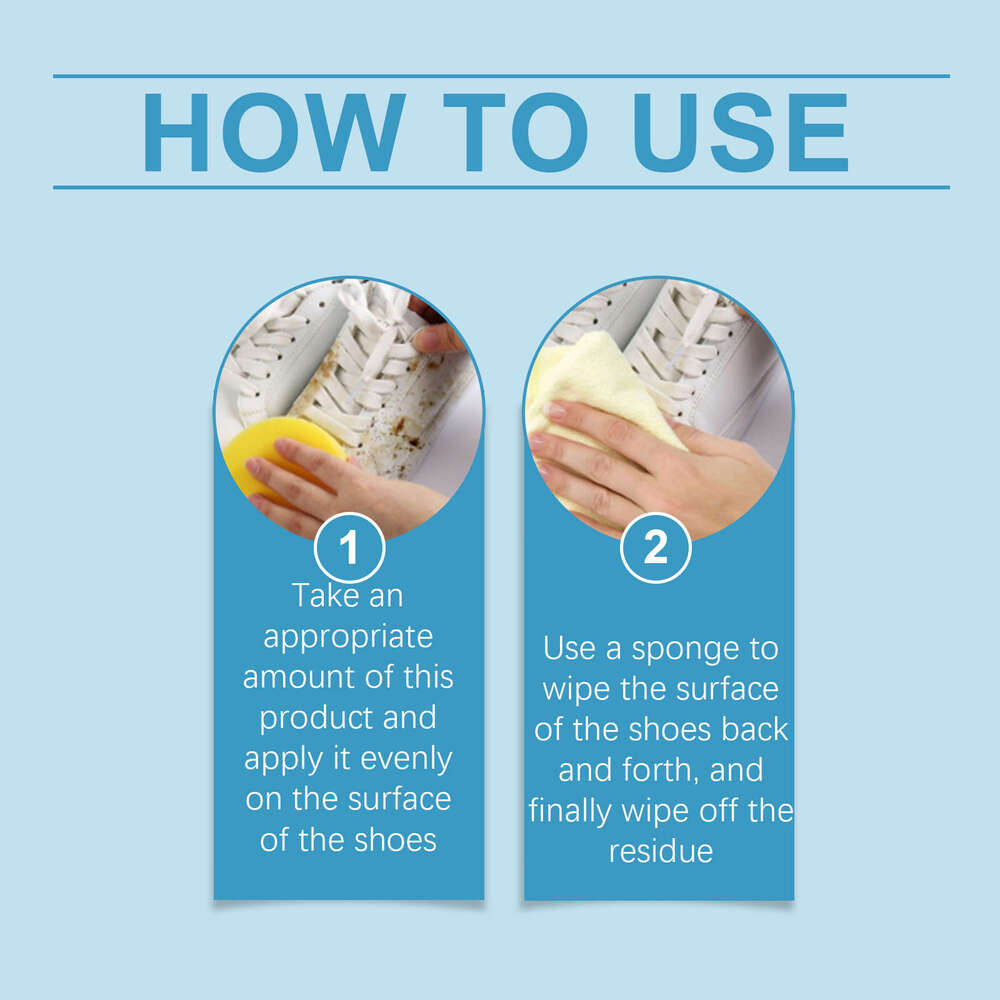 HOW TO USE

1

Take an appropriate amount of this product and apply it evenly on the surface of the shoes

2

Use a sponge to wipe the surface of the shoes back and forth, and finally wipe off the residue