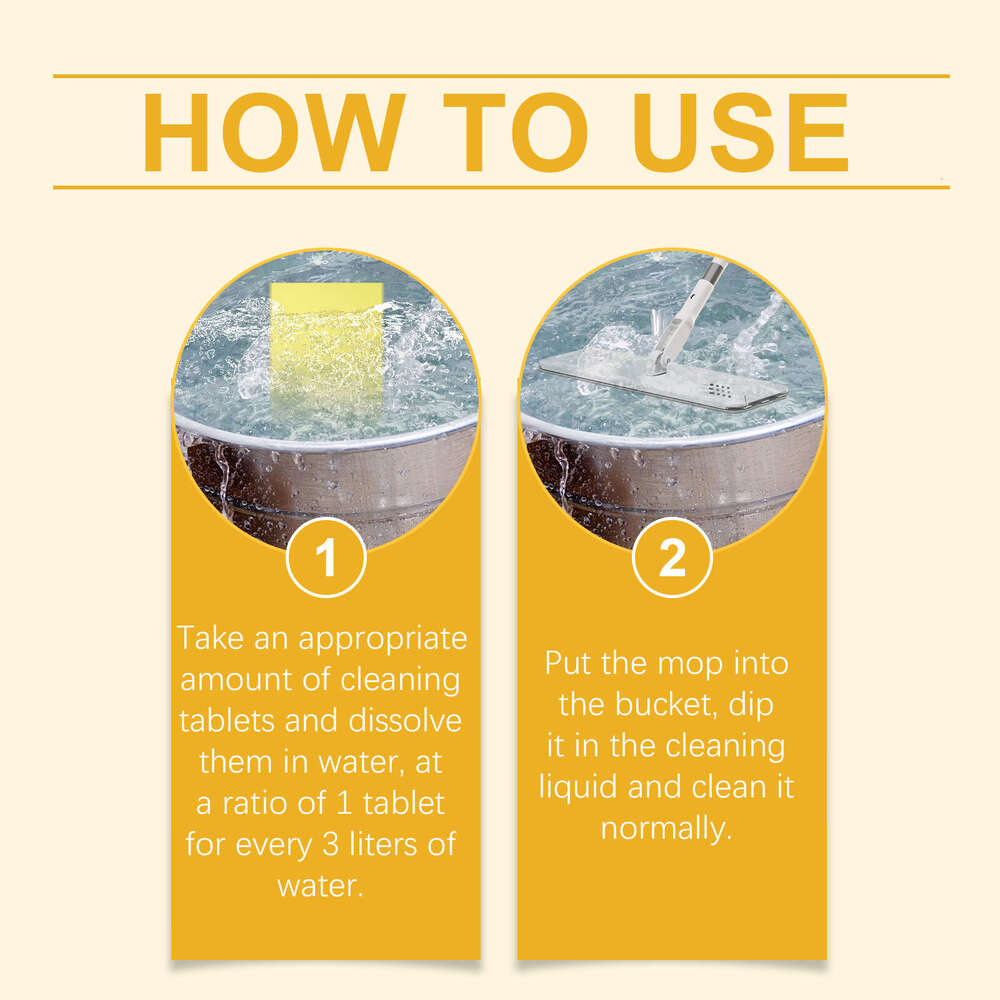 HOW TO USE

1

Take an appropriate amount of cleaning tablets and dissolve them in water, at a ratio of 1 tablet for every 3 liters of water.

2

Put the mop into the bucket, dip it in the cleaning liquid and clean it normally.