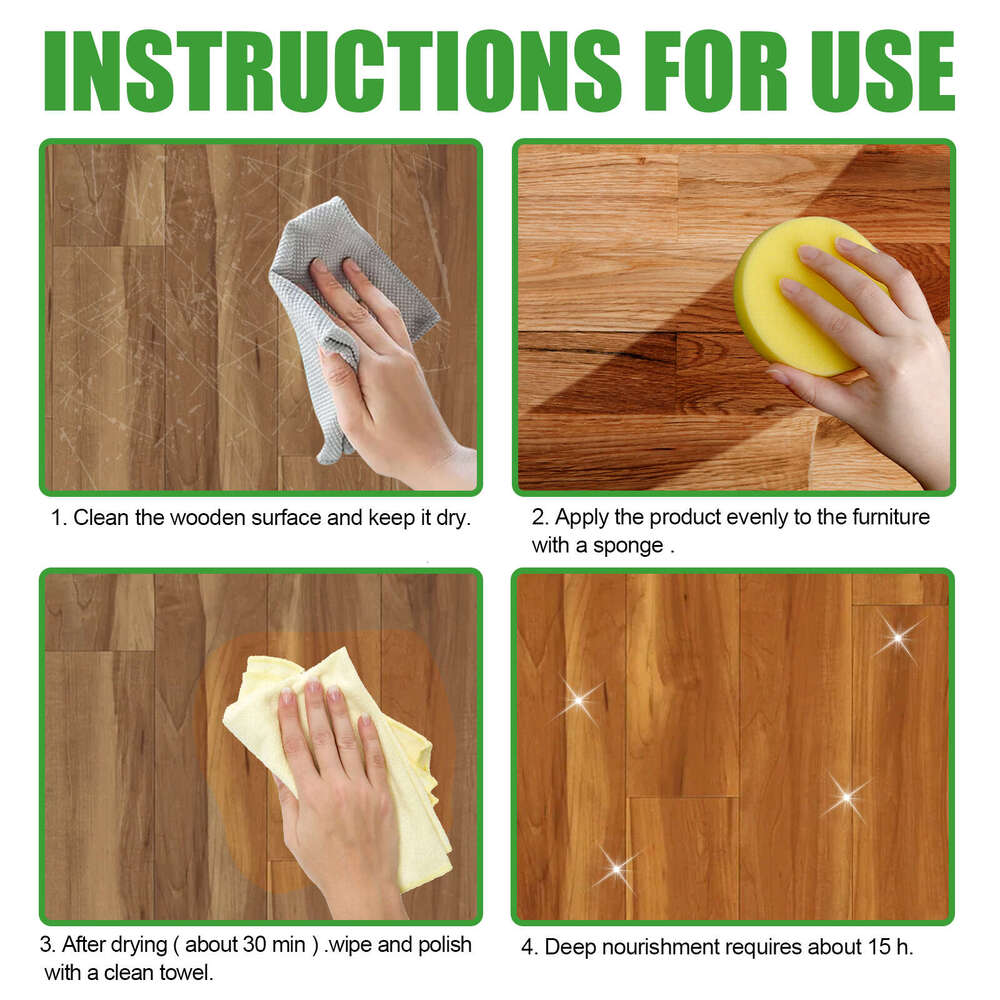 INSTRUCTIONS FOR USE

1. Clean the wooden surface and keep it dry.

2. Apply the product evenly to the furniture with a sponge .

3. After drying ( about 30 min ) .wipe and polish with a clean towel.

4. Deep nourishment requires about 15 h.