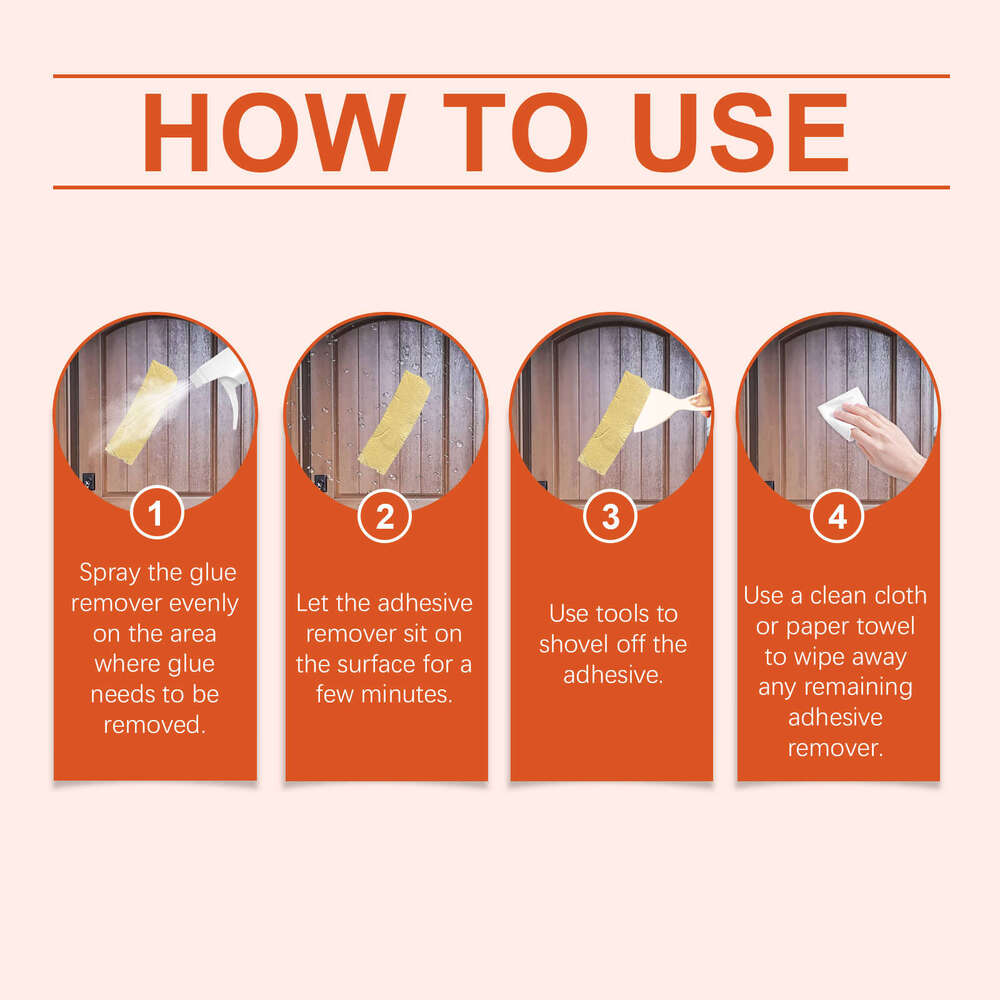 HOW TO USE

1
Spray the glue remover evenly on the area where glue needs to be removed.

2
Let the adhesive remover sit on the surface for a few minutes.

3
Use tools to shovel off the adhesive.

4
Use a clean cloth or paper towel to wipe away any remaining adhesive remover.