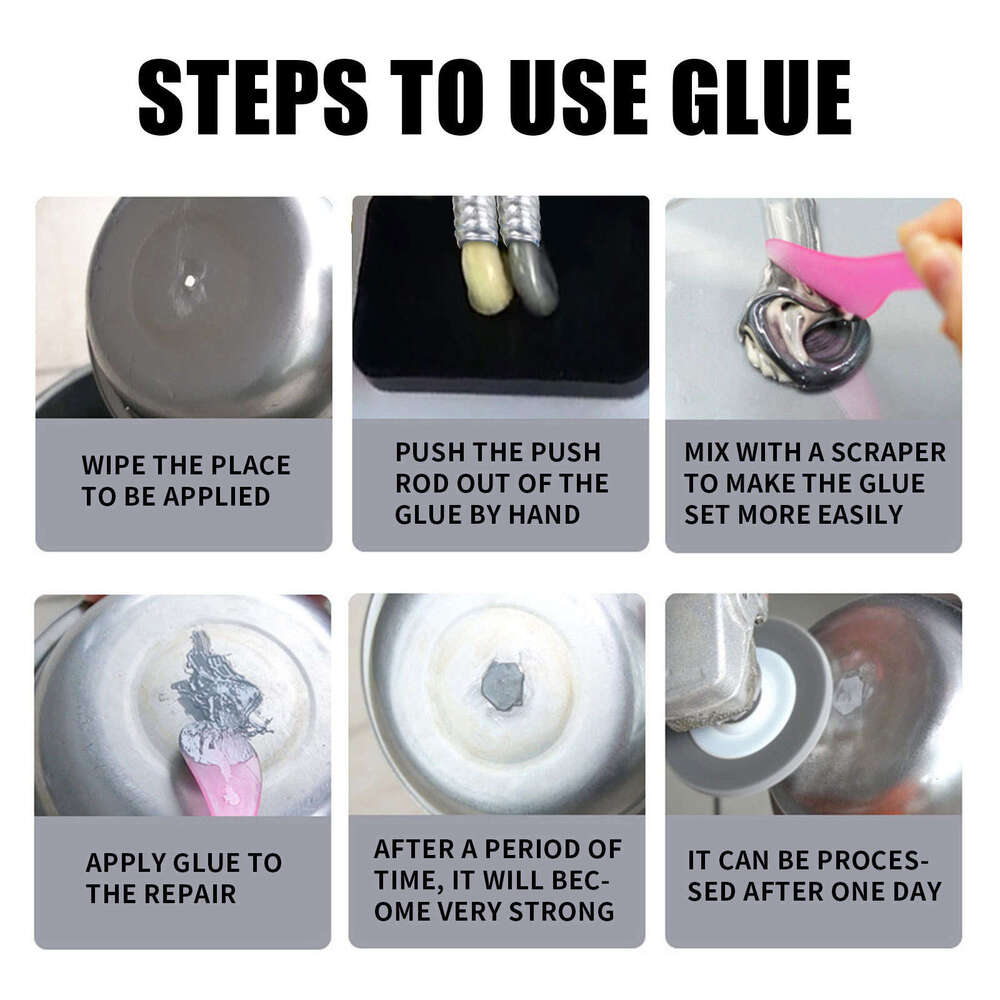 STEPS TO USE GLUE

WIPE THE PLACE TO BE APPLIED

PUSH THE PUSH ROD OUT OF THE GLUE BY HAND

MIX WITH A SCRAPER TO MAKE THE GLUE SET MORE EASILY

APPLY GLUE TO THE REPAIR

AFTER A PERIOD OF TIME, IT WILL BECOME VERY STRONG

IT CAN BE PROCESSED AFTER ONE DAY