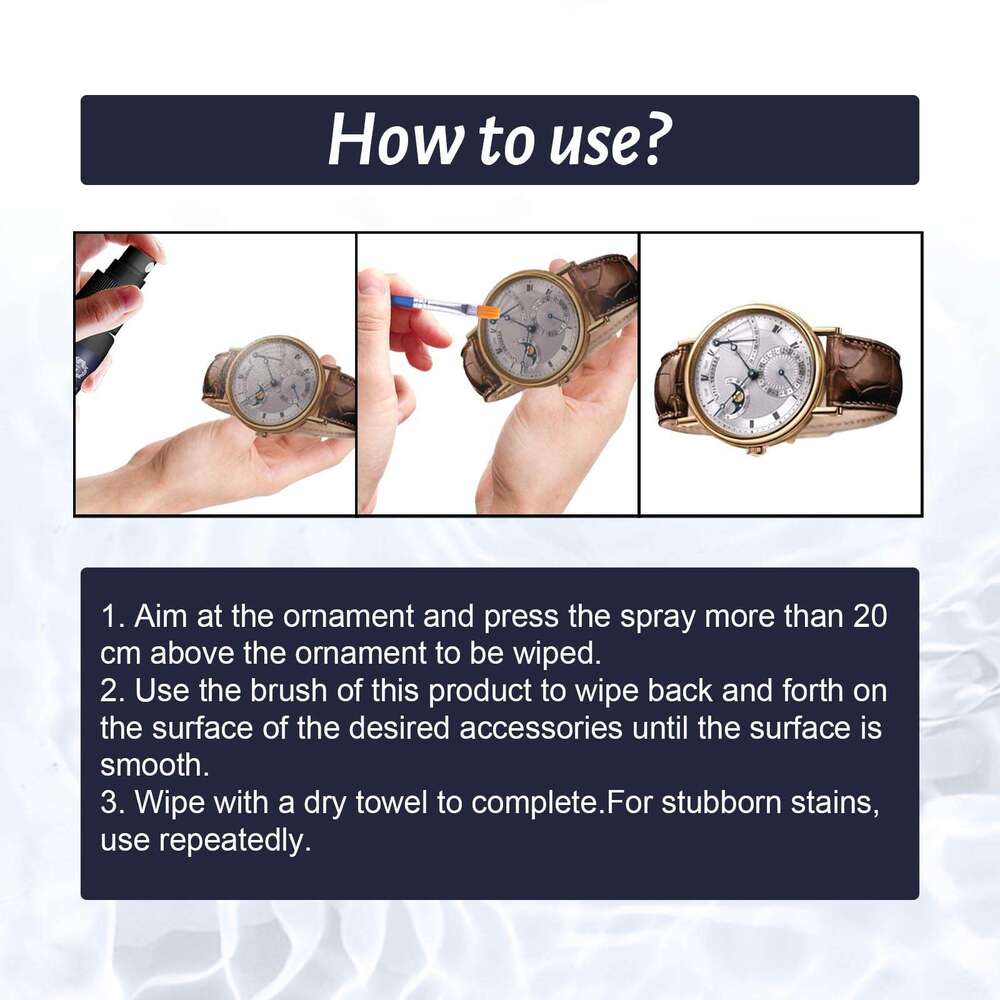 How to use?

1. Aim at the ornament and press the spray more than 20 cm above the ornament to be wiped.
2. Use the brush of this product to wipe back and forth on the surface of the desired accessories until the surface is smooth.
3. Wipe with a dry towel to complete.For stubborn stains, use repeatedly.