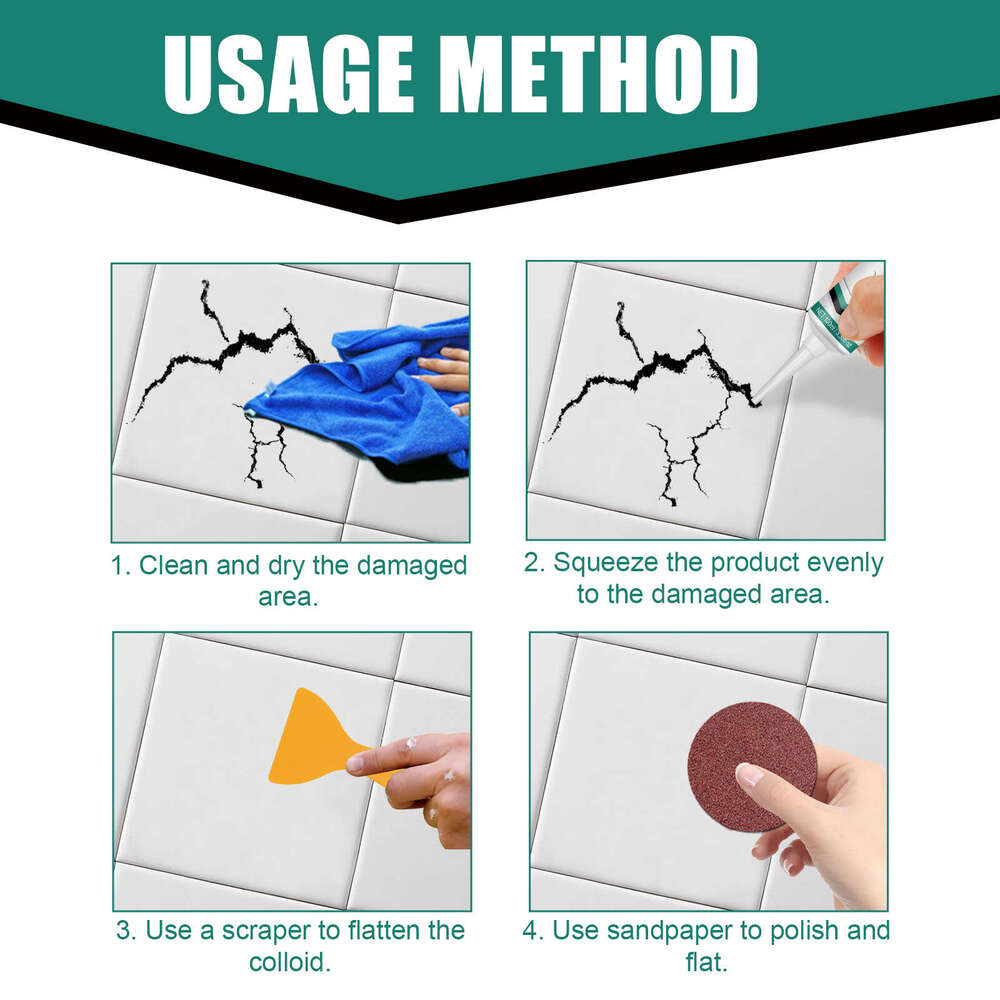 USAGE METHOD

1. Clean and dry the damaged area.

2. Squeeze the product evenly to the damaged area.

3. Use a scraper to flatten the colloid.

4. Use sandpaper to polish and flat.