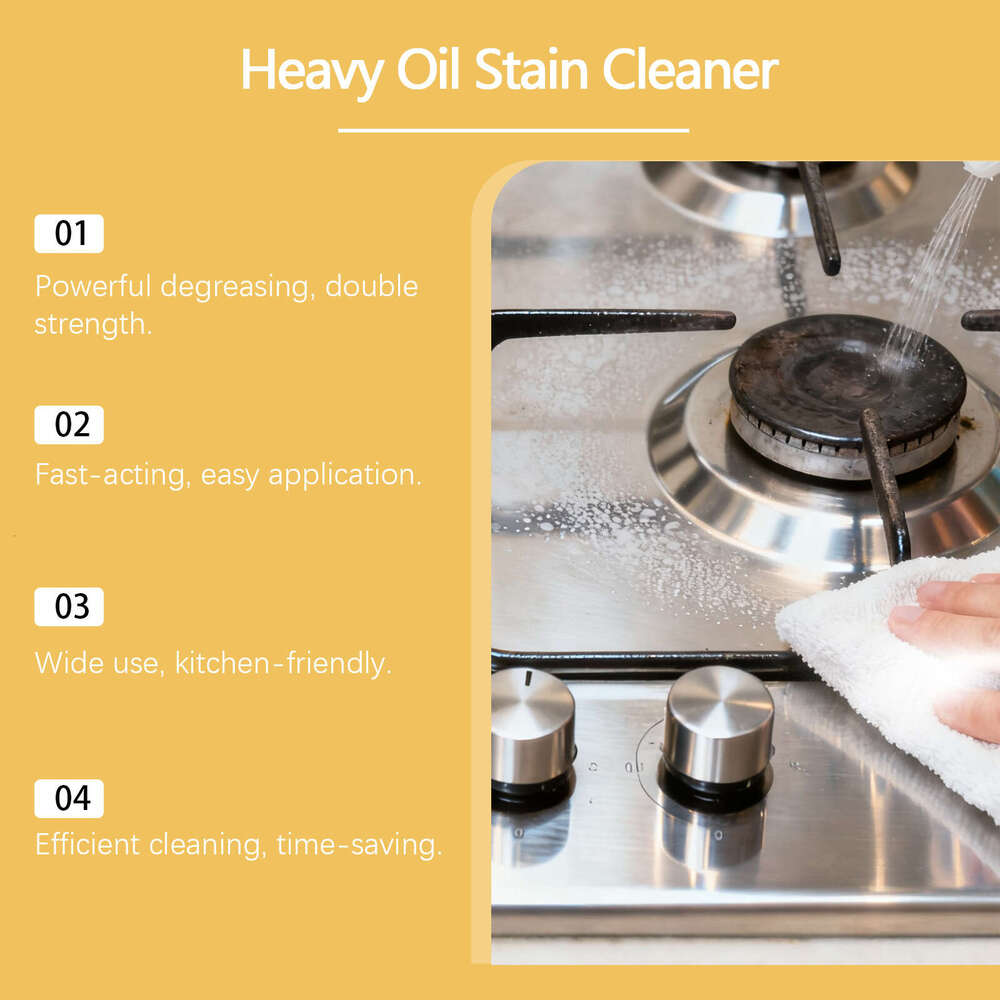 Heavy Oil Stain Cleaner

01

Powerful degreasing, double strength.

02

Fast-acting, easy application.

03

Wide use, kitchen-friendly.

04

Efficient cleaning, time-saving.