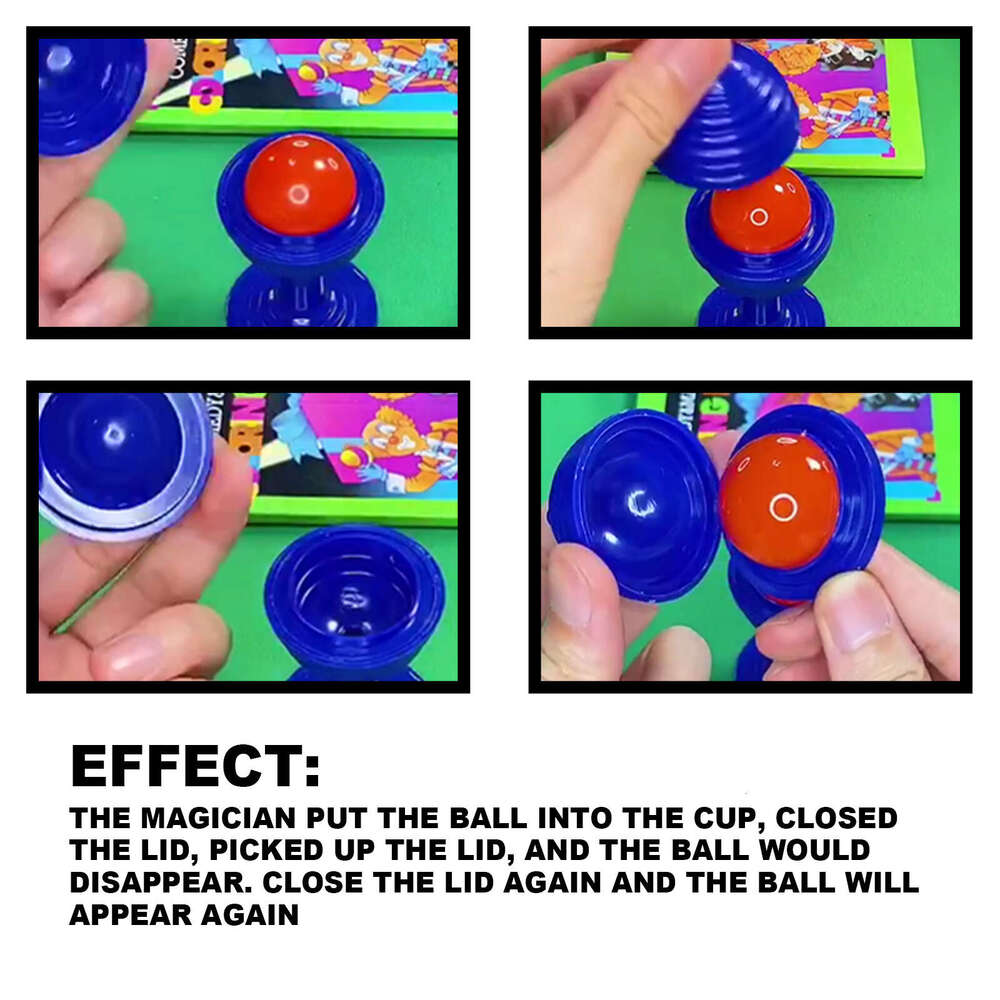 EFFECT:

THE MAGICIAN PUT THE BALL INTO THE CUP, CLOSED THE LID, PICKED UP THE LID, AND THE BALL WOULD DISAPPEAR. CLOSE THE LID AGAIN AND THE BALL WILL APPEAR AGAIN