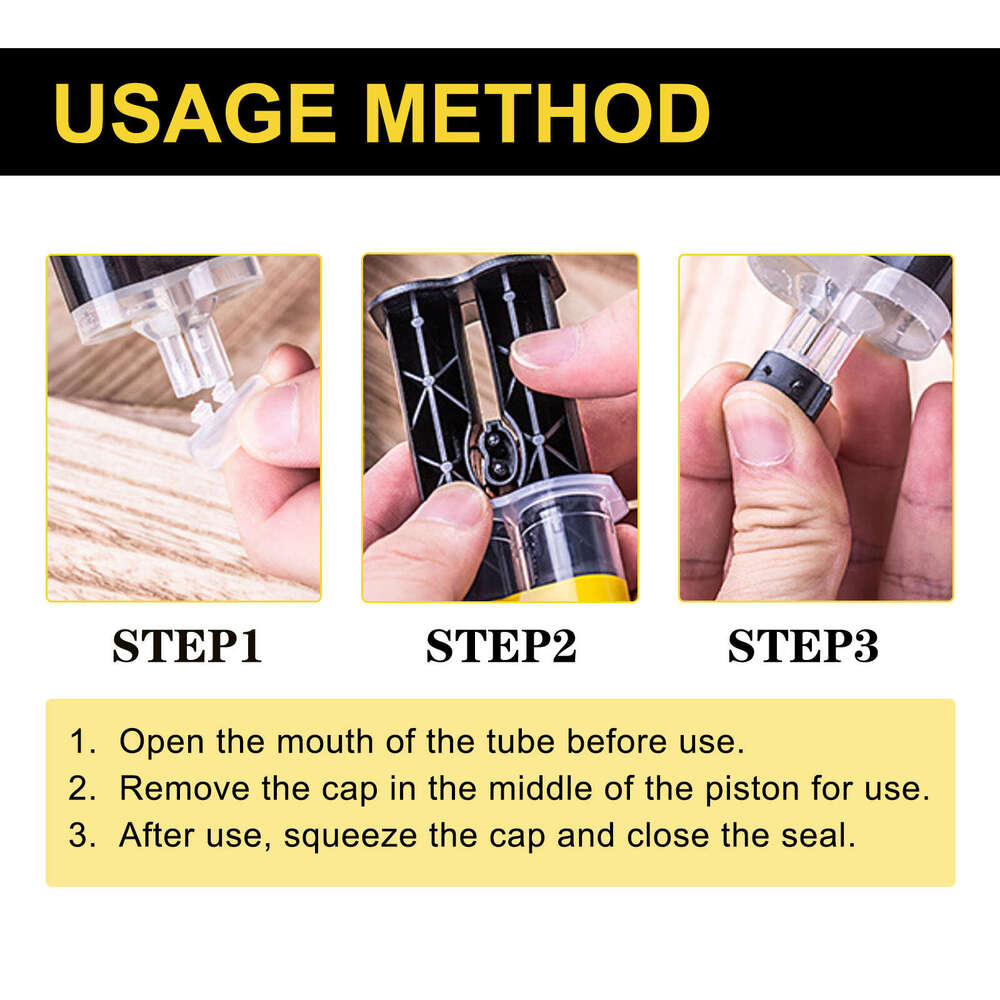 USAGE METHOD

STEP1

STEP2

STEP3

1. Open the mouth of the tube before use.
2. Remove the cap in the middle of the piston for use.
3. After use, squeeze the cap and close the seal.