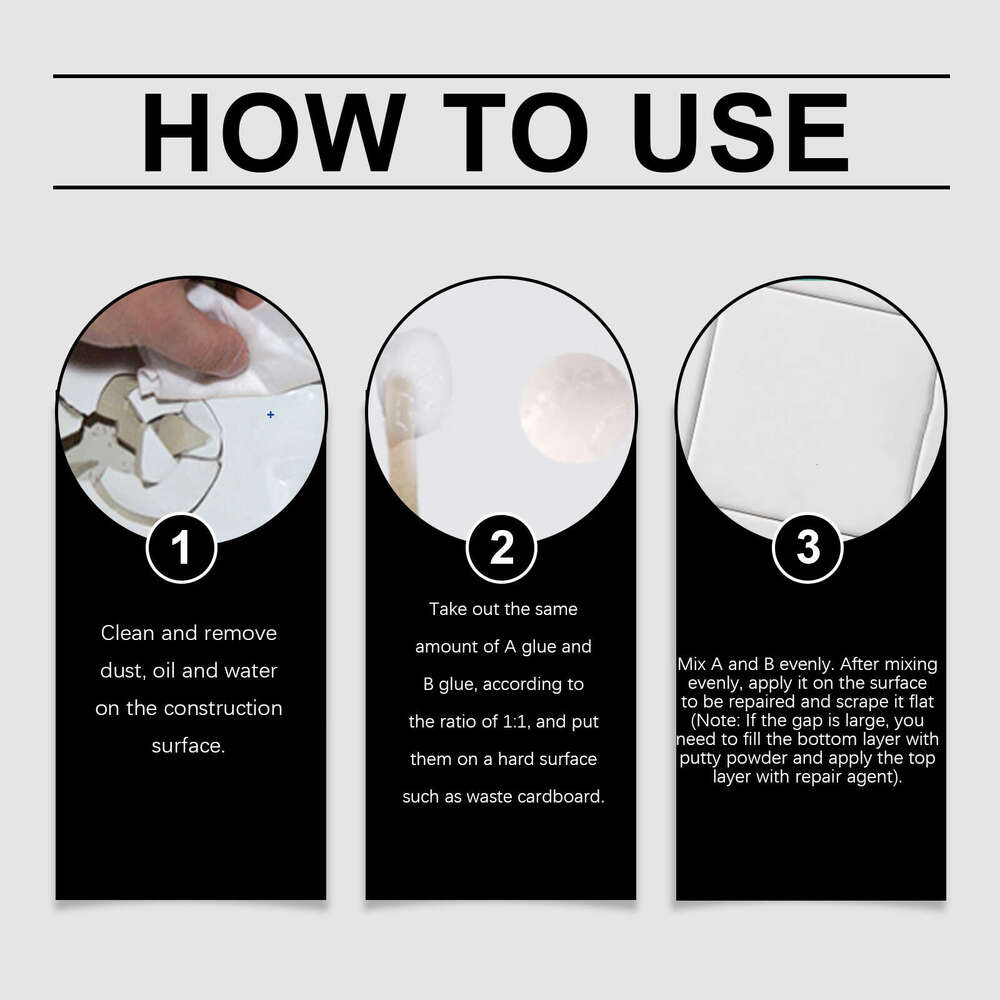 HOW TO USE

1

Clean and remove dust, oil and water on the construction surface.

2

Take out the same amount of A glue and B glue, according to the ratio of 1:1, and put them on a hard surface such as waste cardboard.

3

Mix A and B evenly. After mixing evenly, apply it on the surface to be repaired and scrape it flat (Note: If the gap is large, you need to fill the bottom layer with putty powder and apply the top layer with repair agent).