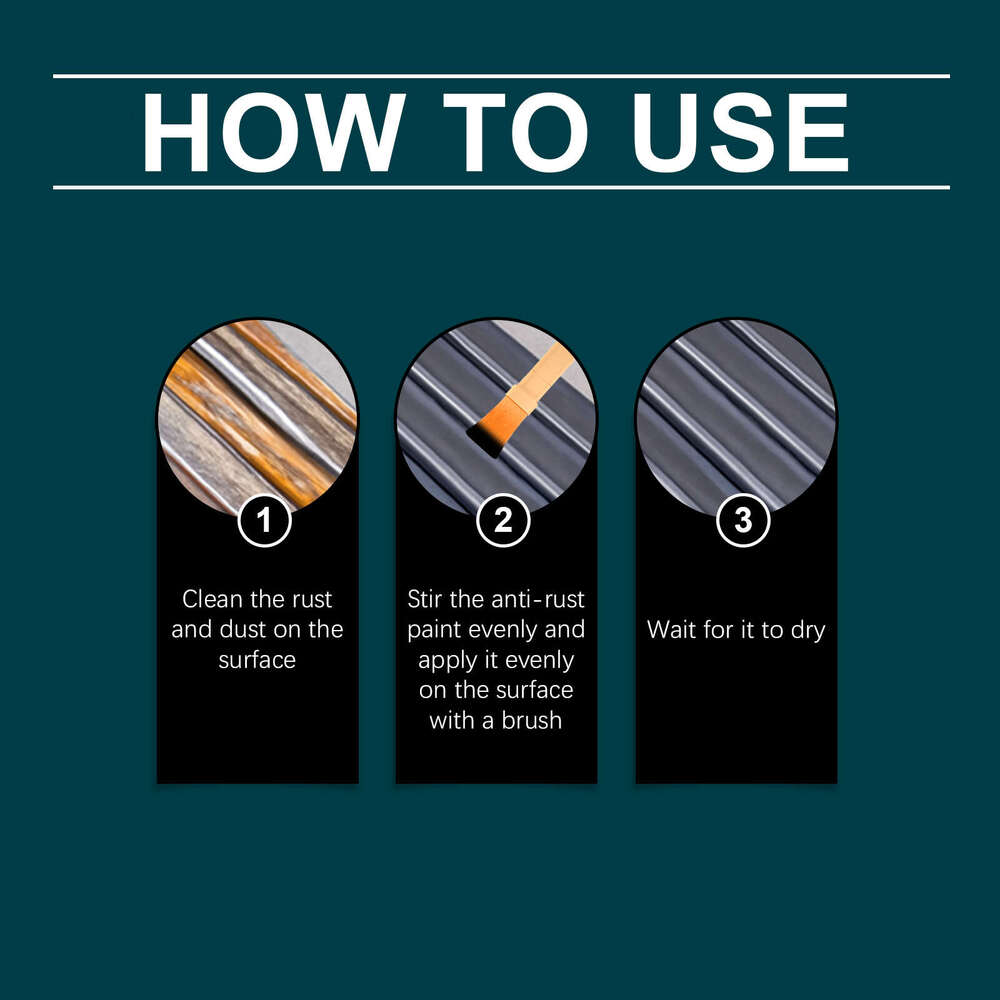 HOW TO USE

1

Clean the rust and dust on the surface

2

Stir the anti-rust paint evenly and apply it evenly on the surface with a brush

3

Wait for it to dry