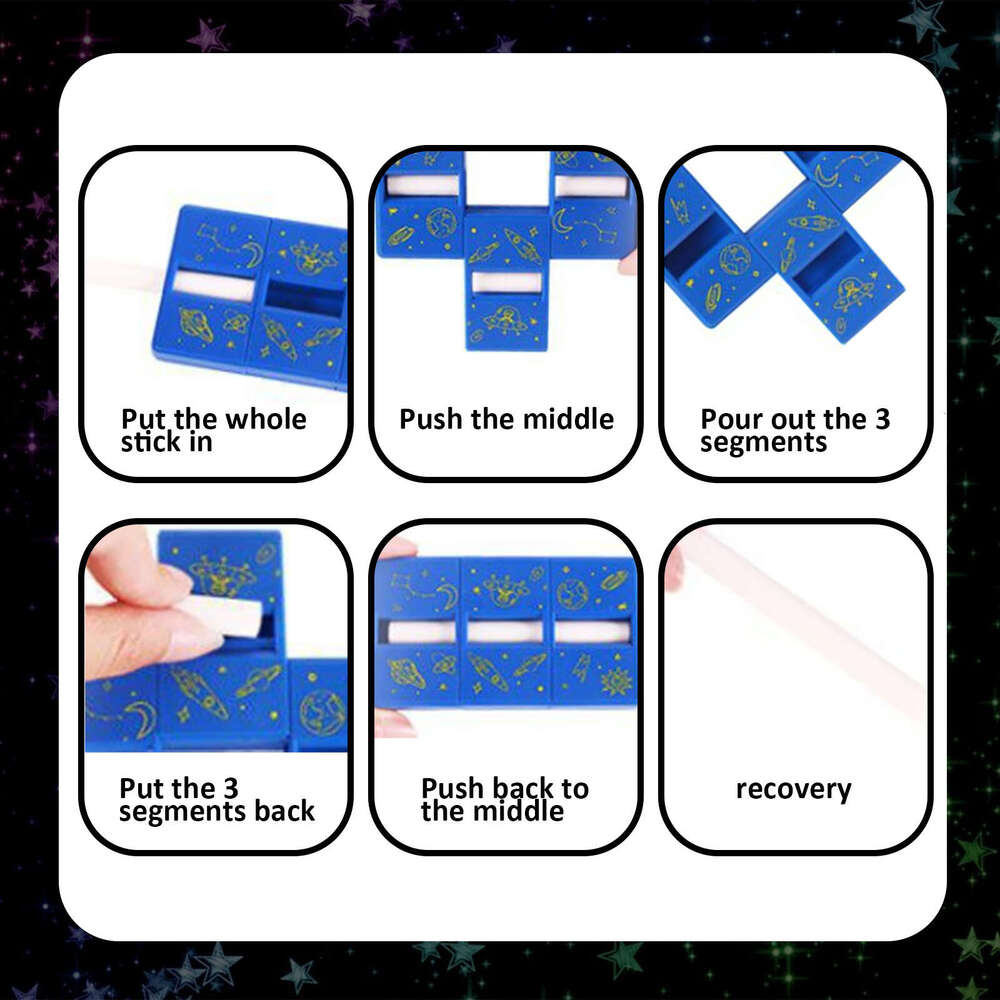 Put the whole stick in

Push the middle

Pour out the 3 segments

Put the 3 segments back

Push back to the middle

recovery