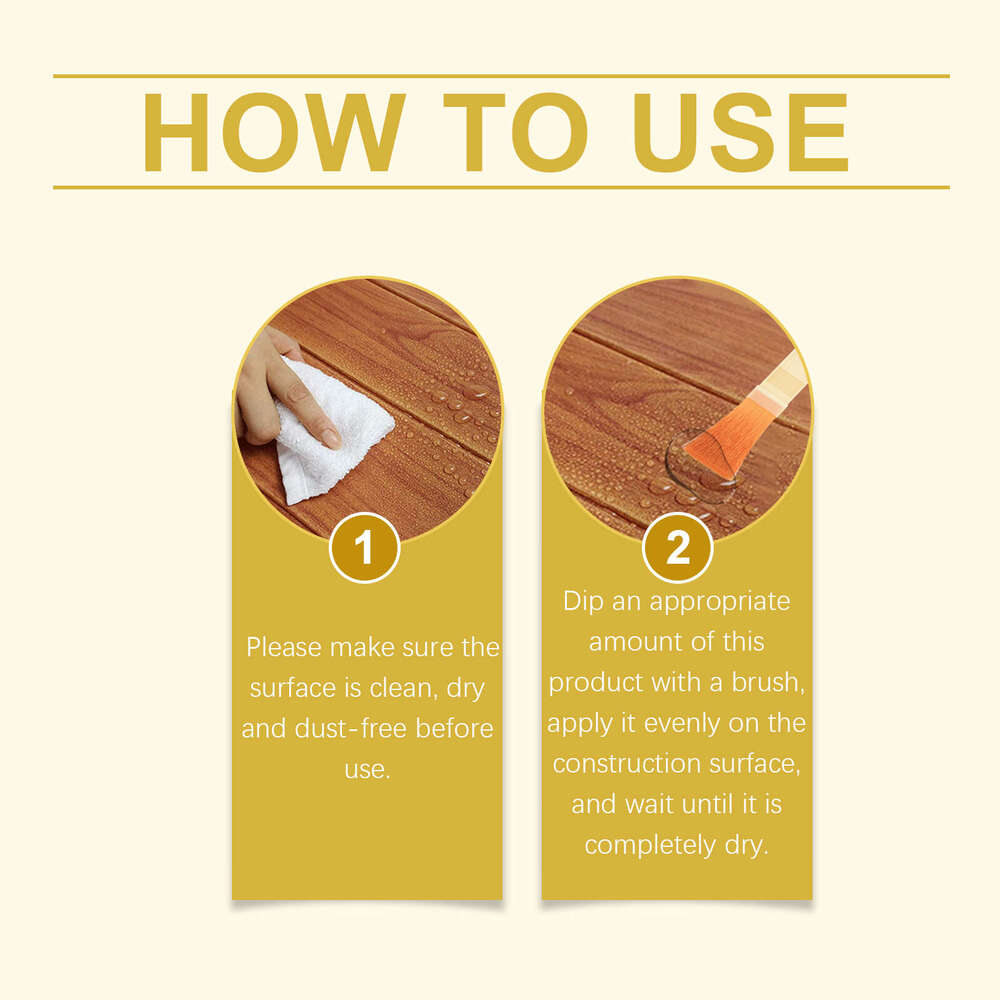 HOW TO USE

1

Please make sure the surface is clean, dry and dust-free before use.

2

Dip an appropriate amount of this product with a brush, apply it evenly on the construction surface, and wait until it is completely dry.