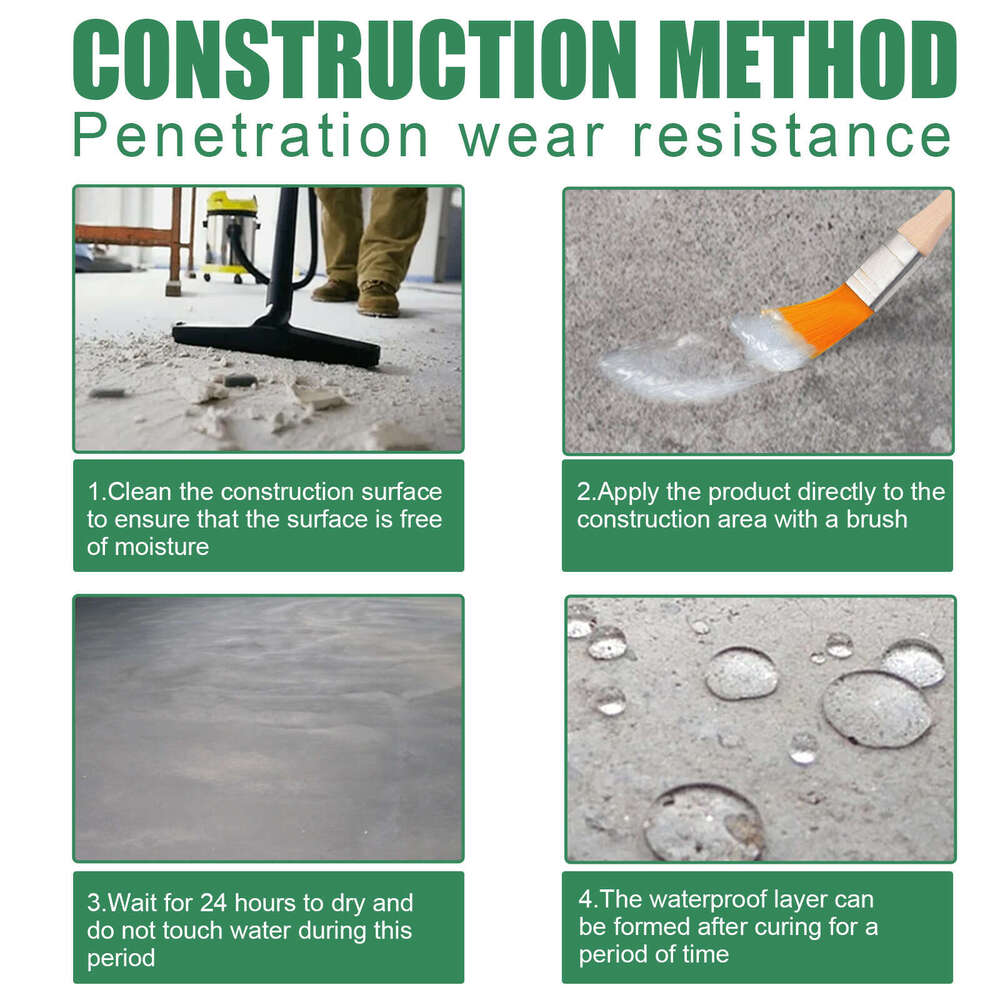 CONSTRUCTION METHOD
Penetration wear resistance

1.Clean the construction surface to ensure that the surface is free of moisture

2.Apply the product directly to the construction area with a brush

3.Wait for 24 hours to dry and do not touch water during this period

4.The waterproof layer can be formed after curing for a period of time