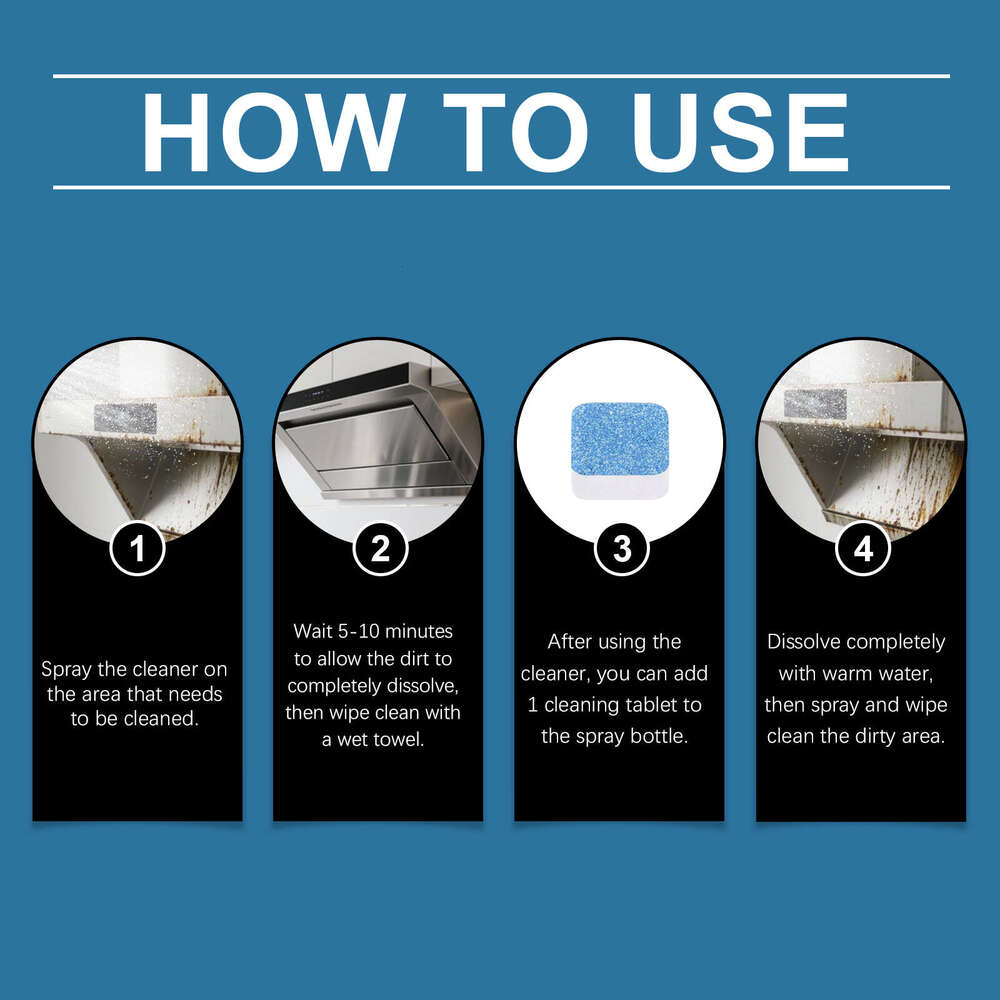 HOW TO USE

1

Spray the cleaner on the area that needs to be cleaned.

2

Wait 5-10 minutes to allow the dirt to completely dissolve, then wipe clean with a wet towel.

3

After using the cleaner, you can add 1 cleaning tablet to the spray bottle.

4

Dissolve completely with warm water, then spray and wipe clean the dirty area.