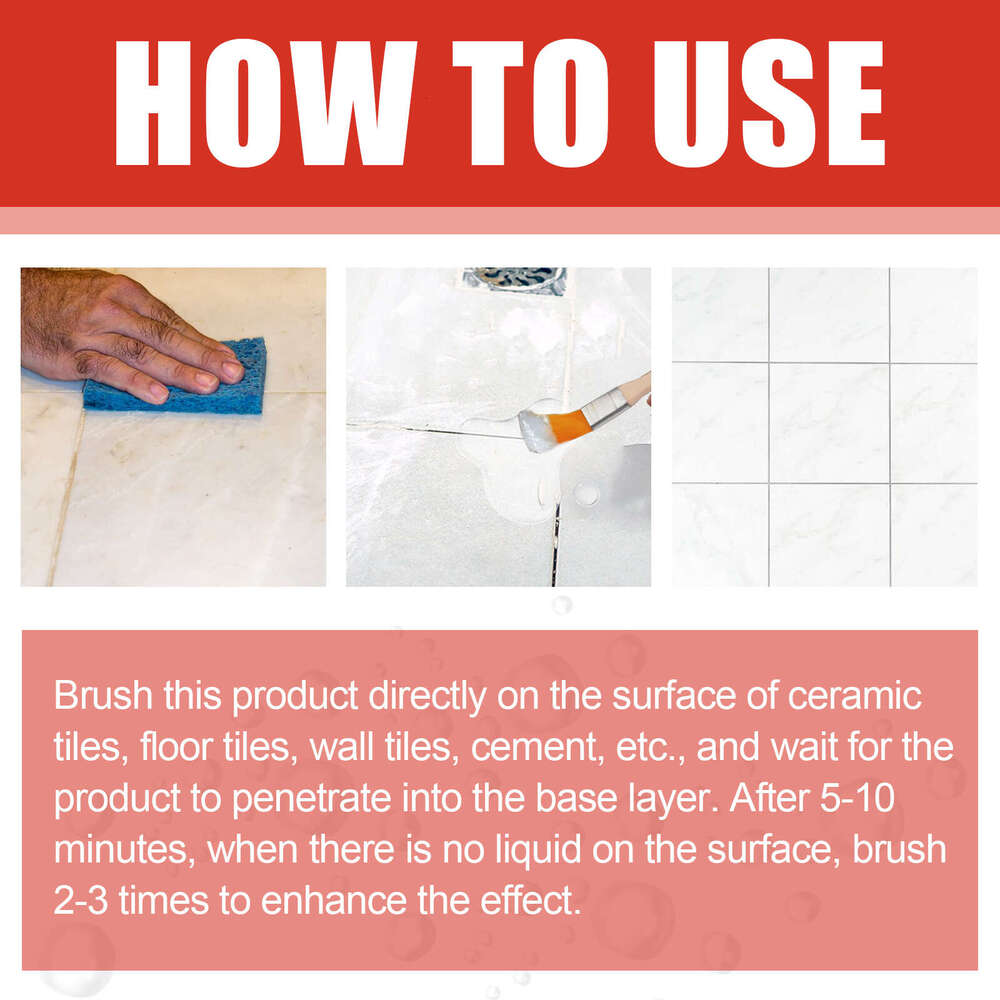 HOW TO USE

Brush this product directly on the surface of ceramic tiles, floor tiles, wall tiles, cement, etc., and wait for the product to penetrate into the base layer. After 5-10 minutes, when there is no liquid on the surface, brush 2-3 times to enhance the effect.