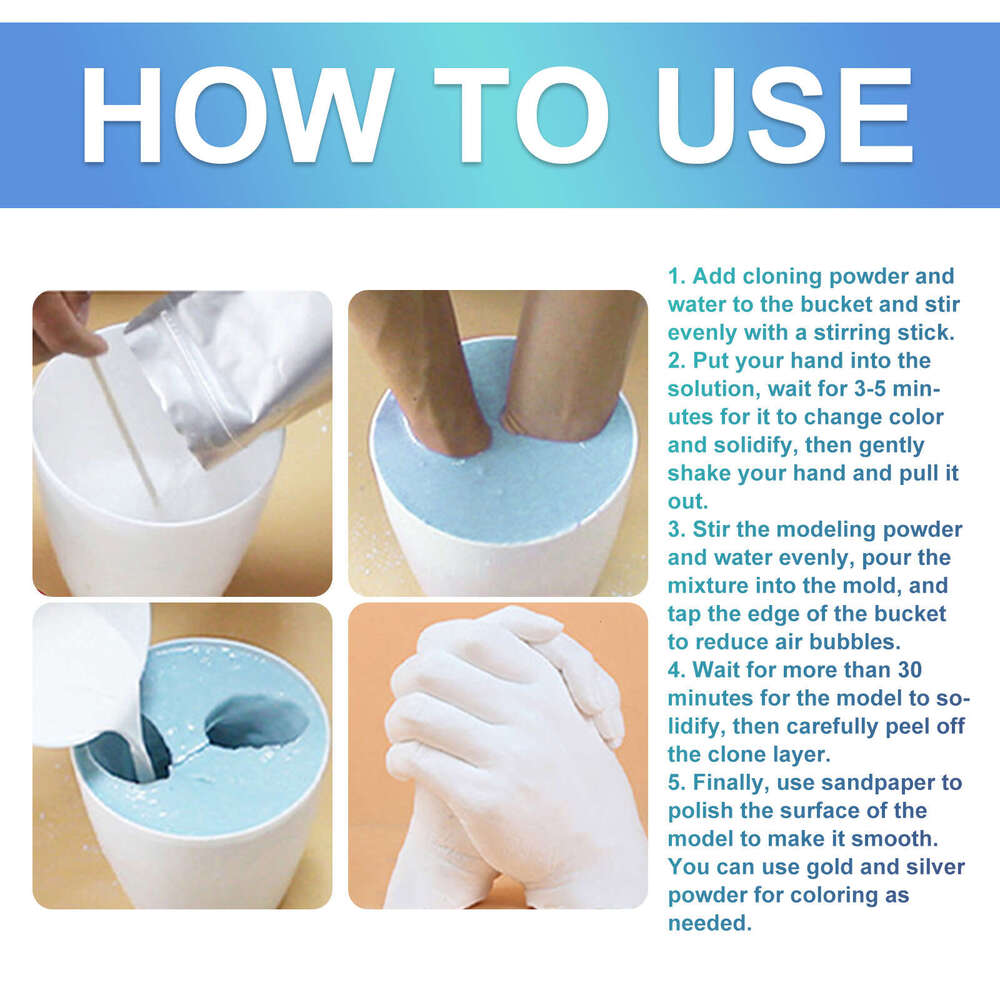 HOW TO USE

1. Add cloning powder and water to the bucket and stir evenly with a stirring stick.
2. Put your hand into the solution, wait for 3-5 minutes for it to change color and solidify, then gently shake your hand and pull it out.
3. Stir the modeling powder and water evenly, pour the mixture into the mold, and tap the edge of the bucket to reduce air bubbles.
4. Wait for more than 30 minutes for the model to solidify, then carefully peel off the clone layer.
5. Finally, use sandpaper to polish the surface of the model to make it smooth. You can use gold and silver powder for coloring as needed.