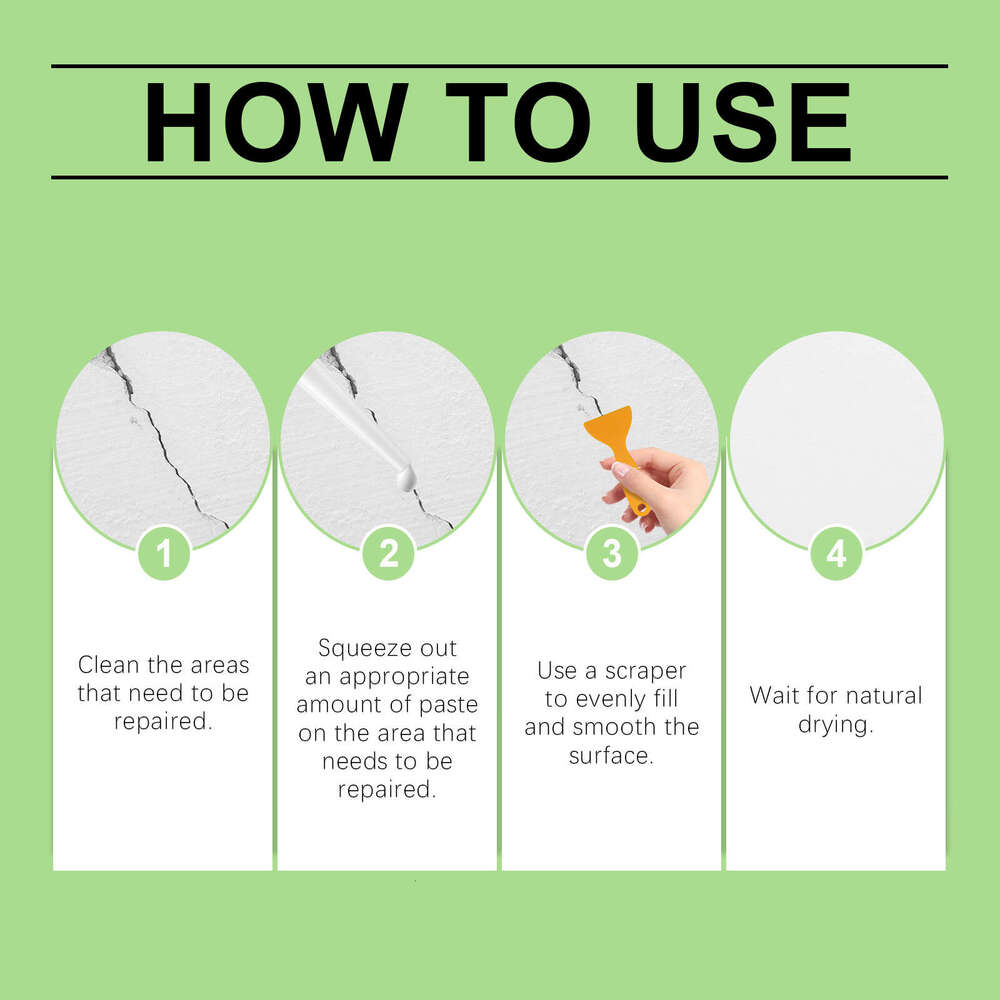 HOW TO USE

1

Clean the areas that need to be repaired.

2

Squeeze out an appropriate amount of paste on the area that needs to be repaired.

3

Use a scraper to evenly fill and smooth the surface.

4

Wait for natural drying.