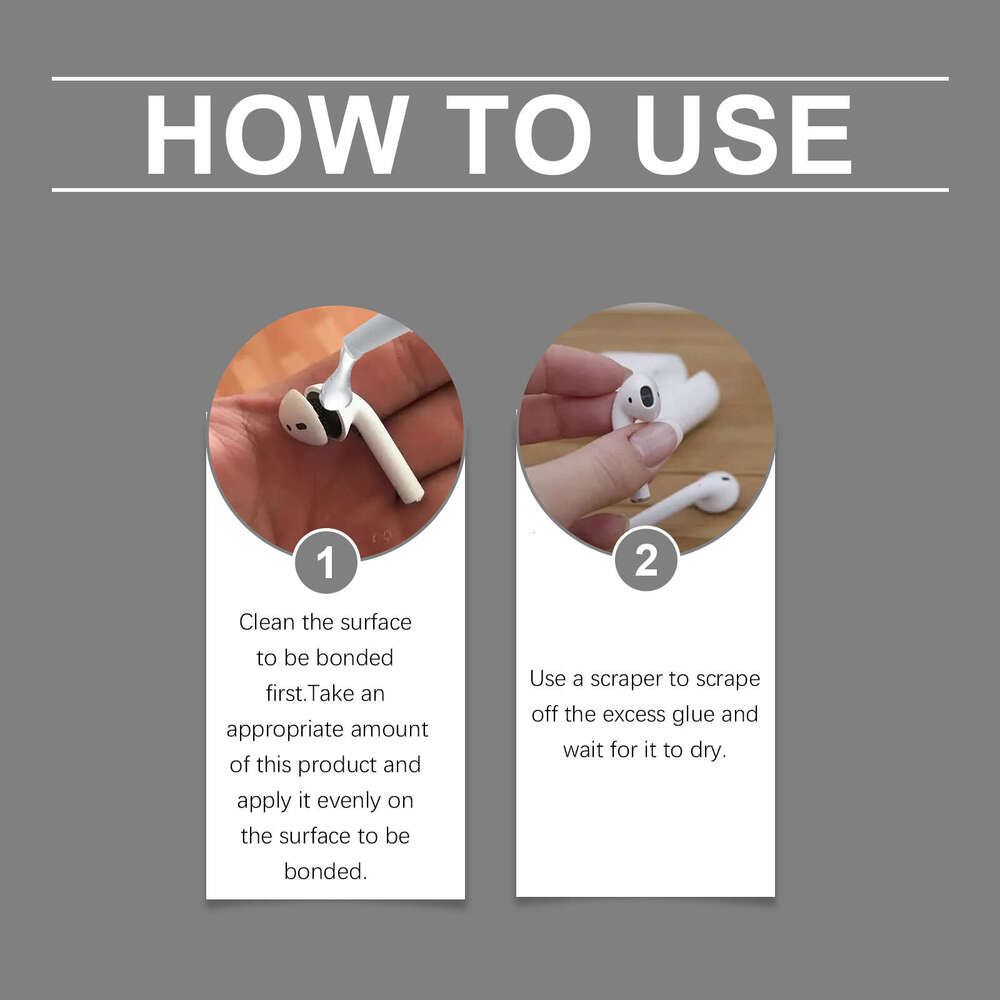 HOW TO USE

1

Clean the surface to be bonded first.Take an appropriate amount of this product and apply it evenly on the surface to be bonded.

2

Use a scraper to scrape off the excess glue and wait for it to dry.