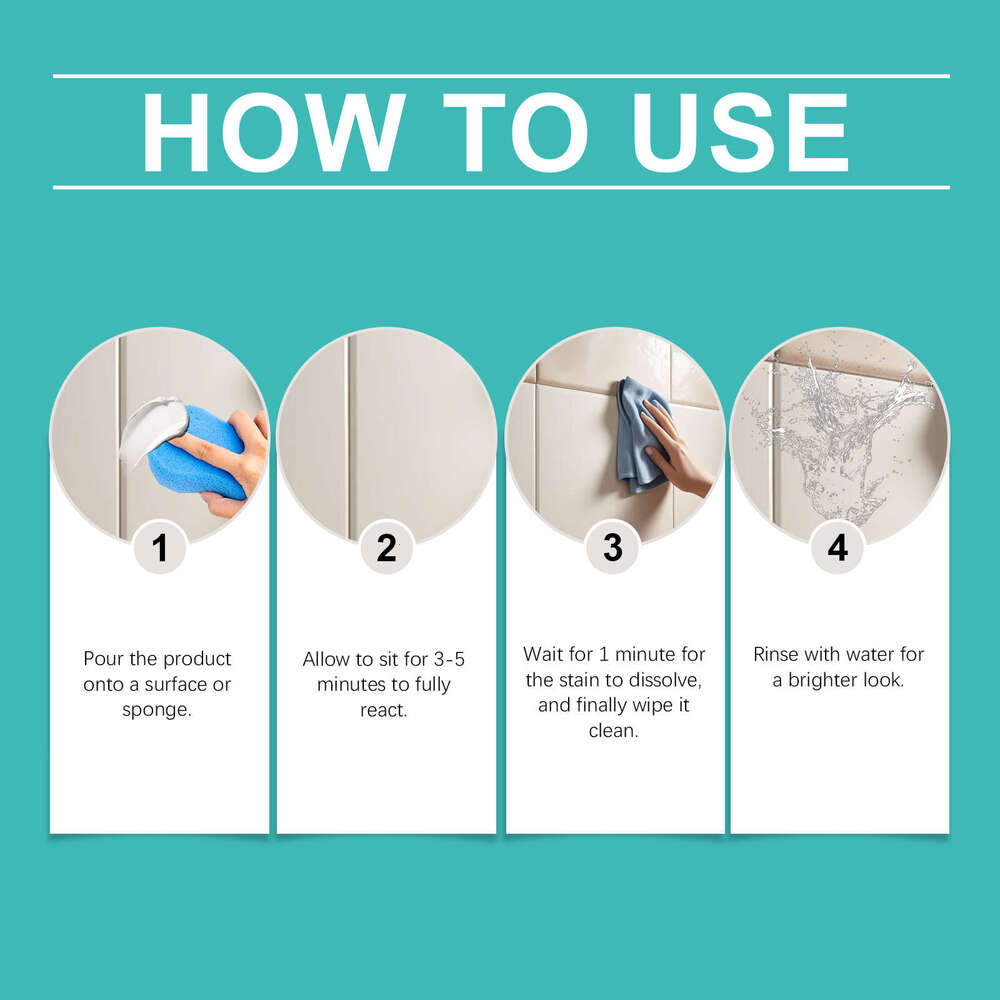 HOW TO USE

1

Pour the product onto a surface or sponge.

2

Allow to sit for 3-5 minutes to fully react.

3

Wait for 1 minute for the stain to dissolve, and finally wipe it clean.

4

Rinse with water for a brighter look.