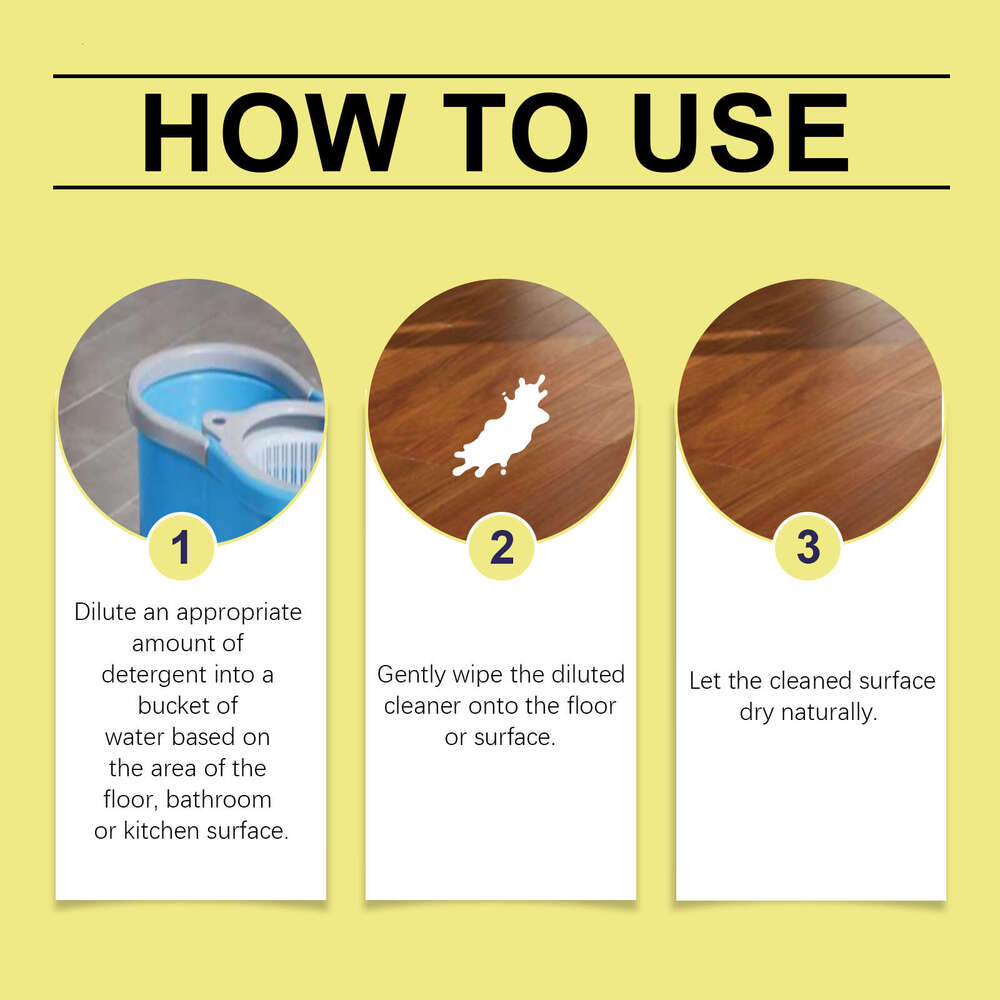 HOW TO USE

1

Dilute an appropriate amount of detergent into a bucket of water based on the area of the floor, bathroom or kitchen surface.

2

Gently wipe the diluted cleaner onto the floor or surface.

3

Let the cleaned surface dry naturally.