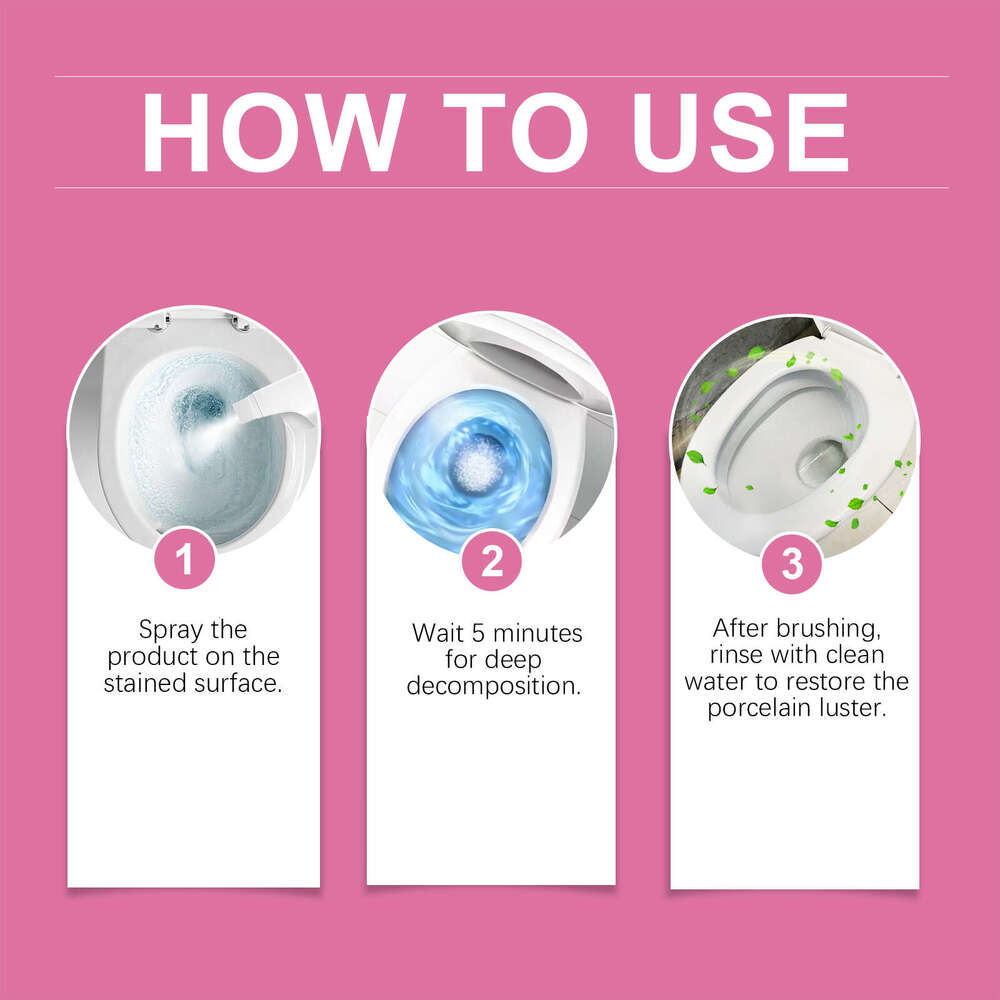 HOW TO USE

1

Spray the product on the stained surface.

2

Wait 5 minutes for deep decomposition.

3

After brushing, rinse with clean water to restore the porcelain luster.