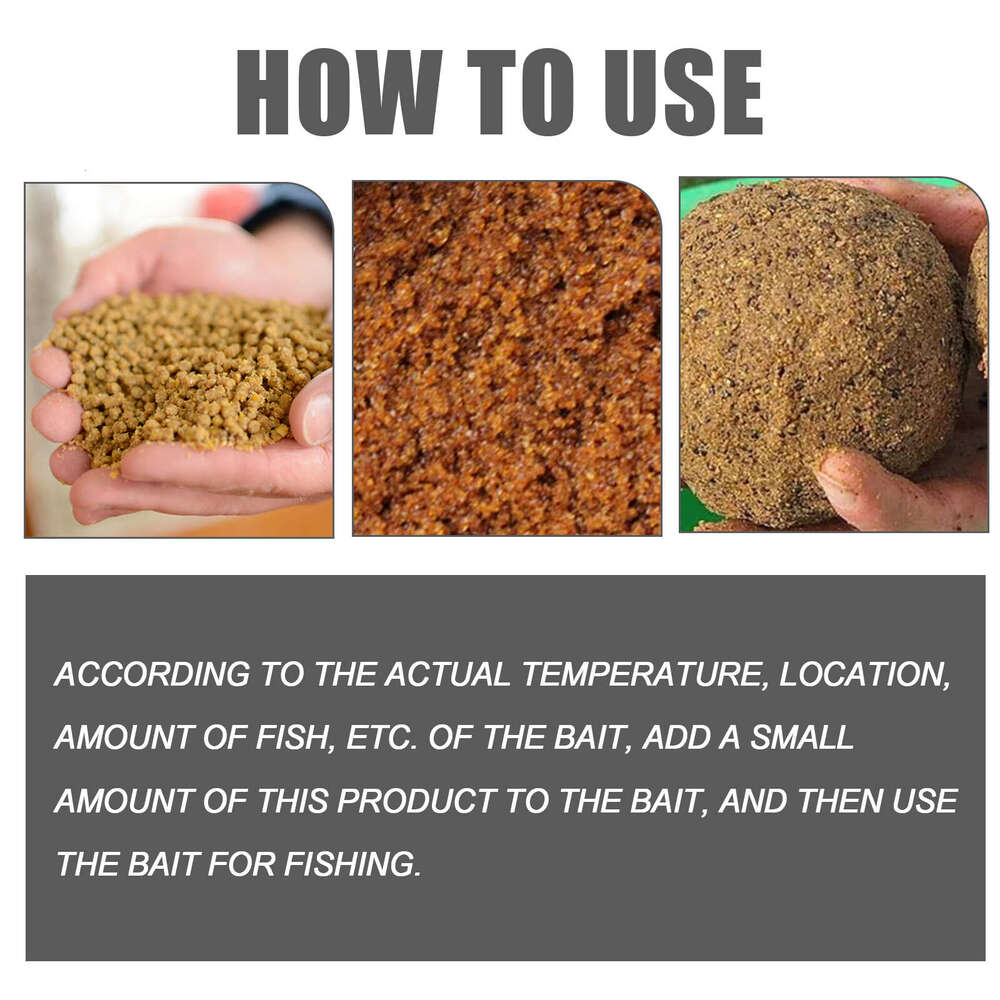 HOW TO USE

ACCORDING TO THE ACTUAL TEMPERATURE, LOCATION, AMOUNT OF FISH, ETC. OF THE BAIT, ADD A SMALL AMOUNT OF THIS PRODUCT TO THE BAIT, AND THEN USE THE BAIT FOR FISHING.