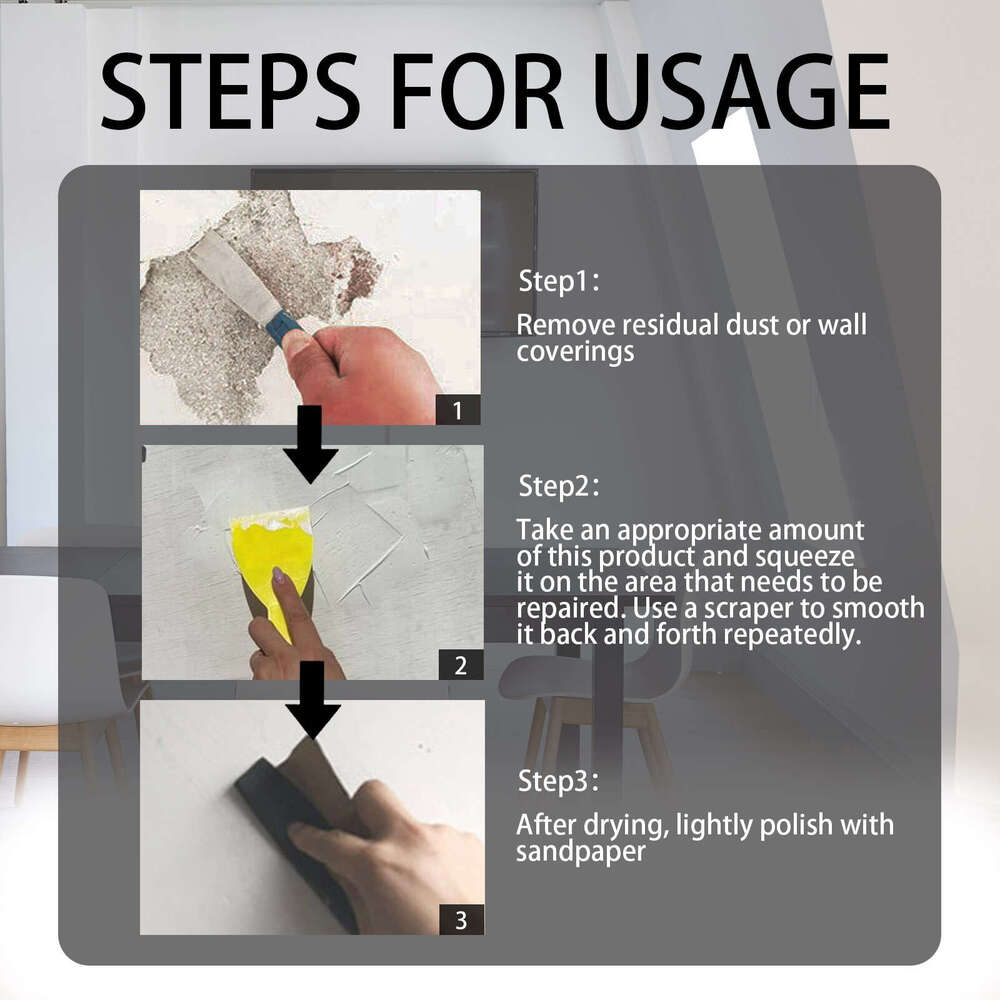 STEPS FOR USAGE

1

Step1:

Remove residual dust or wall coverings

2

Step2:

Take an appropriate amount of this product and squeeze it on the area that needs to be repaired. Use a scraper to smooth it back and forth repeatedly.

3

Step3:

After drying, lightly polish with sandpaper