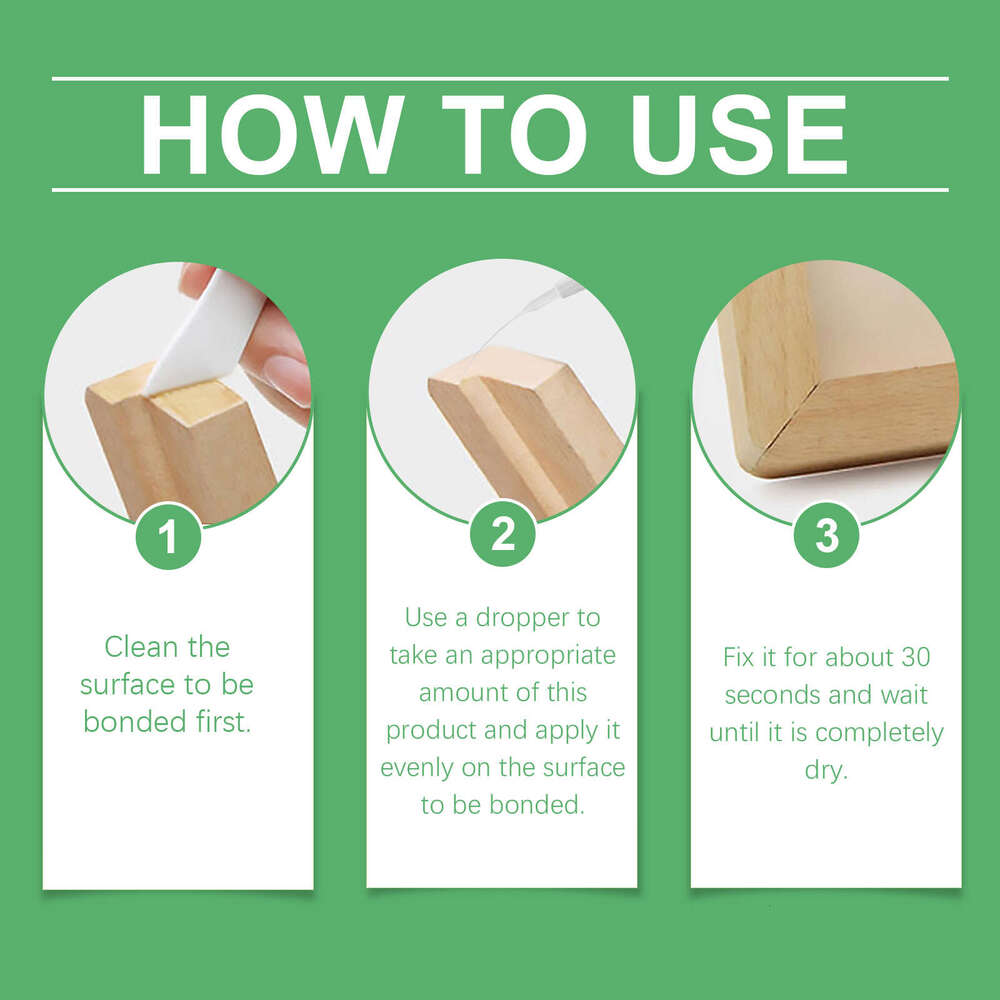 HOW TO USE

1

Clean the surface to be bonded first.

2

Use a dropper to take an appropriate amount of this product and apply it evenly on the surface to be bonded.

3

Fix it for about 30 seconds and wait until it is completely dry.