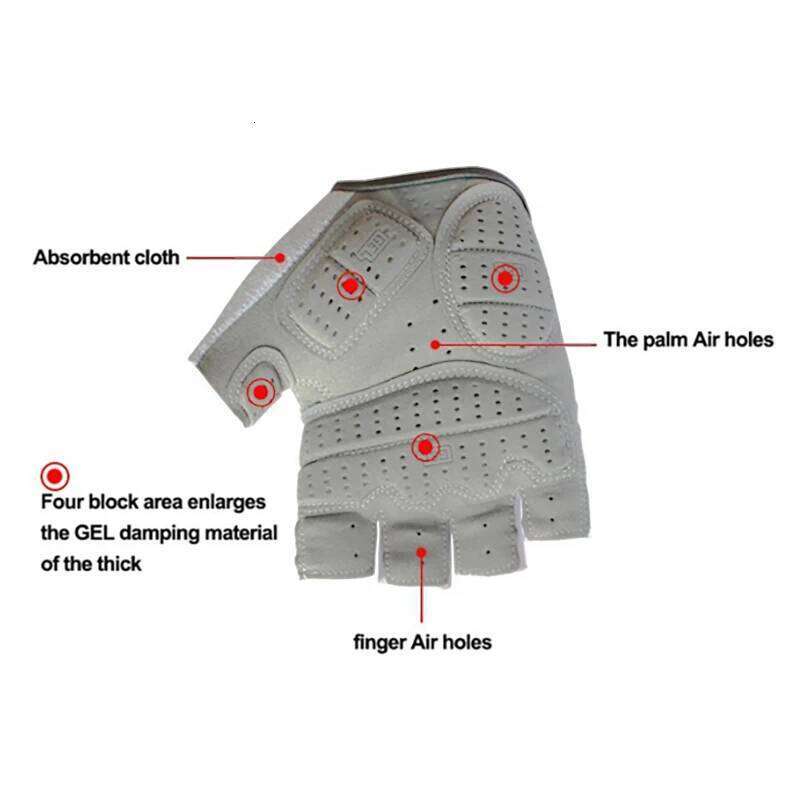 Absorbent cloth

GEL

The palm Air holes

Four block area enlarges the GEL damping material of the thick

finger Air holes