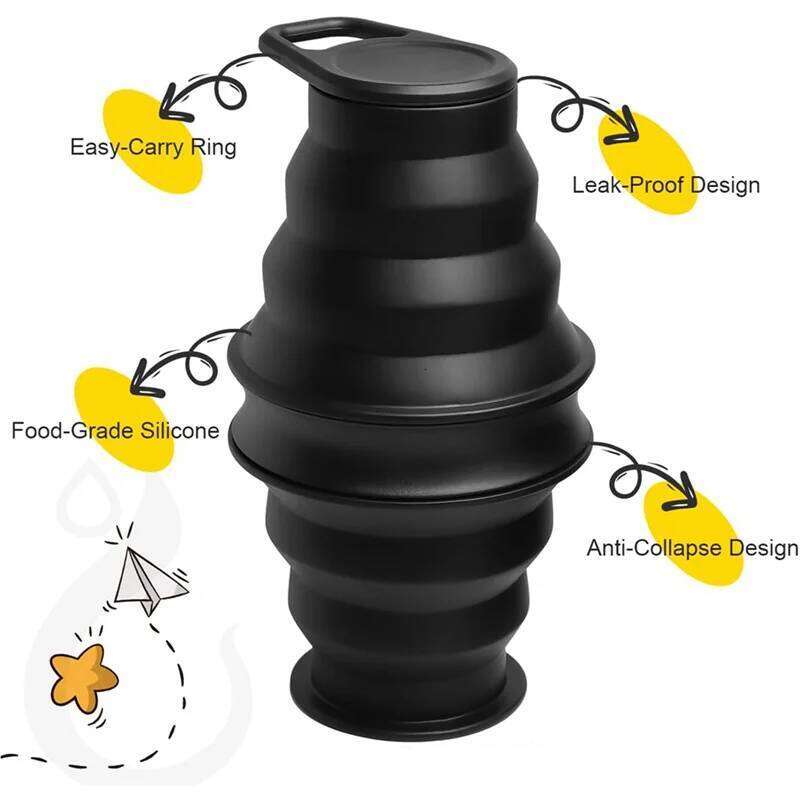 Easy-Carry Ring

Leak-Proof Design

Food-Grade Silicone

Anti-Collapse Design