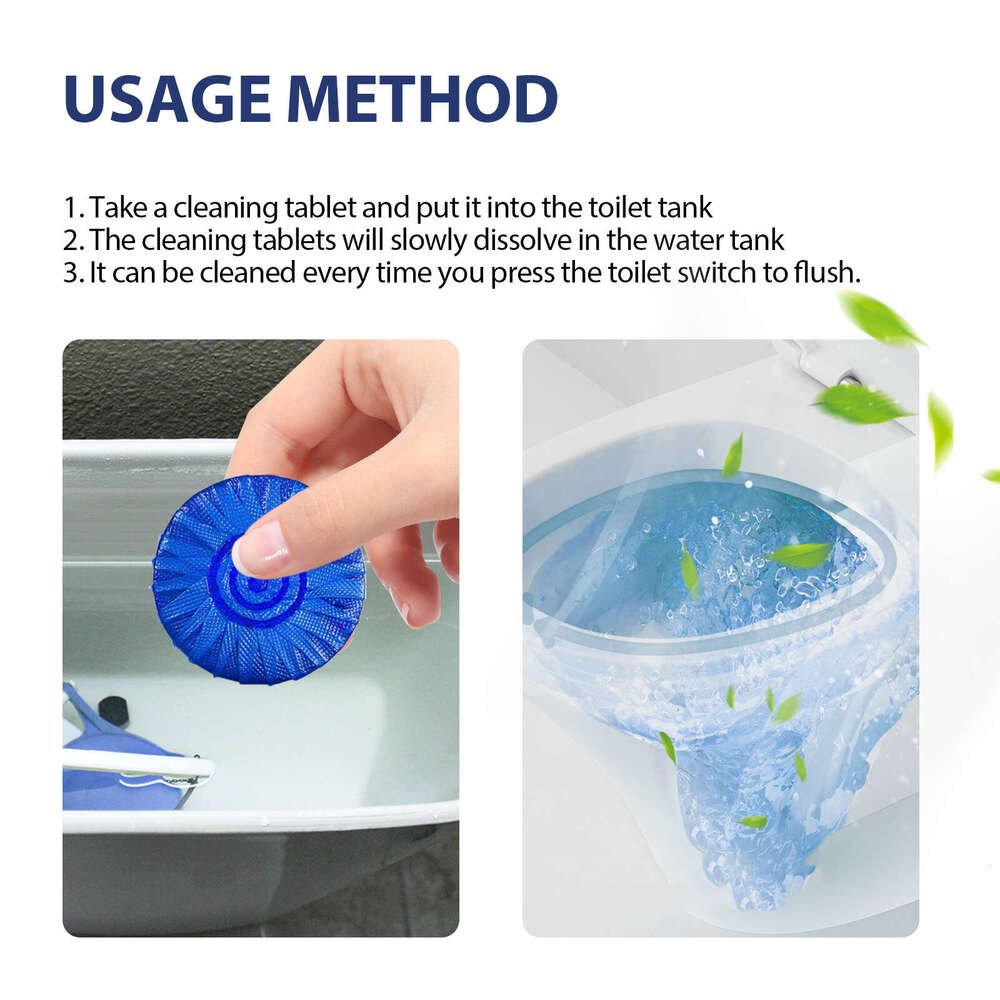 USAGE METHOD

1. Take a cleaning tablet and put it into the toilet tank
2. The cleaning tablets will slowly dissolve in the water tank
3. It can be cleaned every time you press the toilet switch to flush.