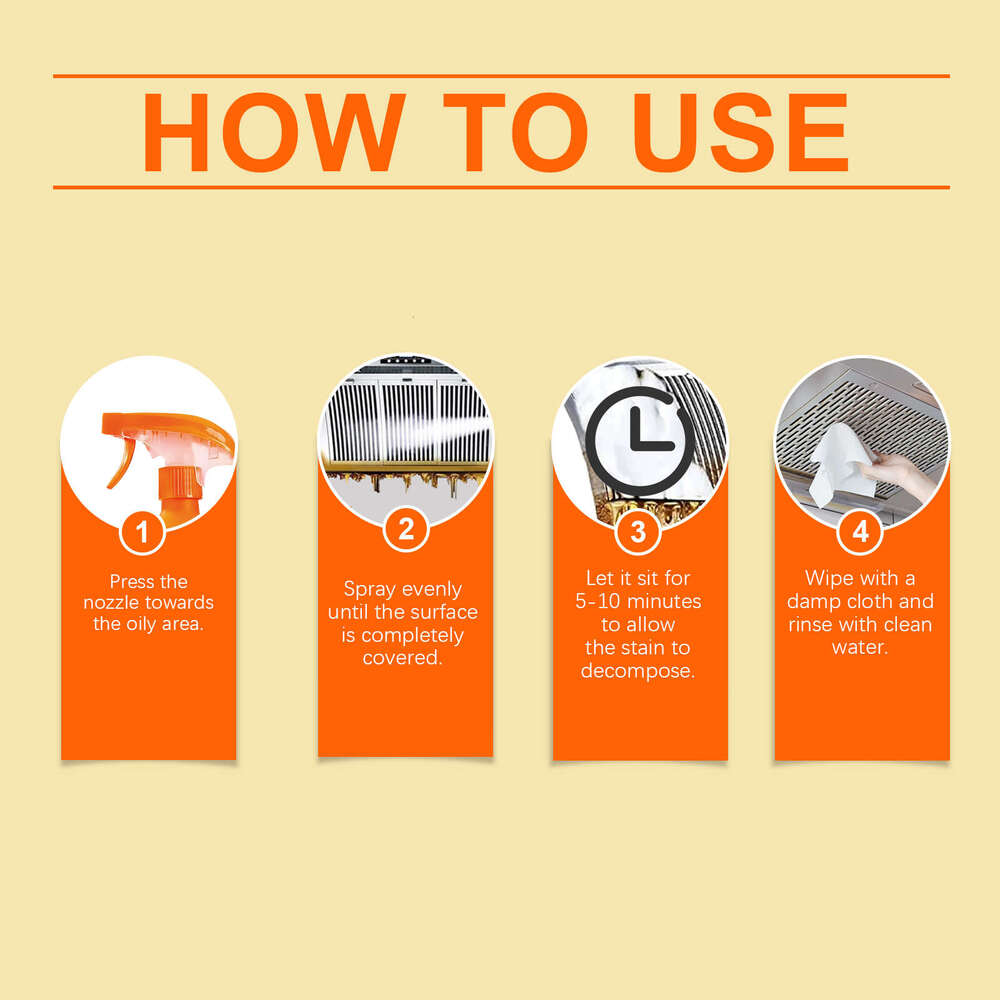 HOW TO USE

1

Press the nozzle towards the oily area.

2

Spray evenly until the surface is completely covered.

3

Let it sit for 5-10 minutes to allow the stain to decompose.

4

Wipe with a damp cloth and rinse with clean water.