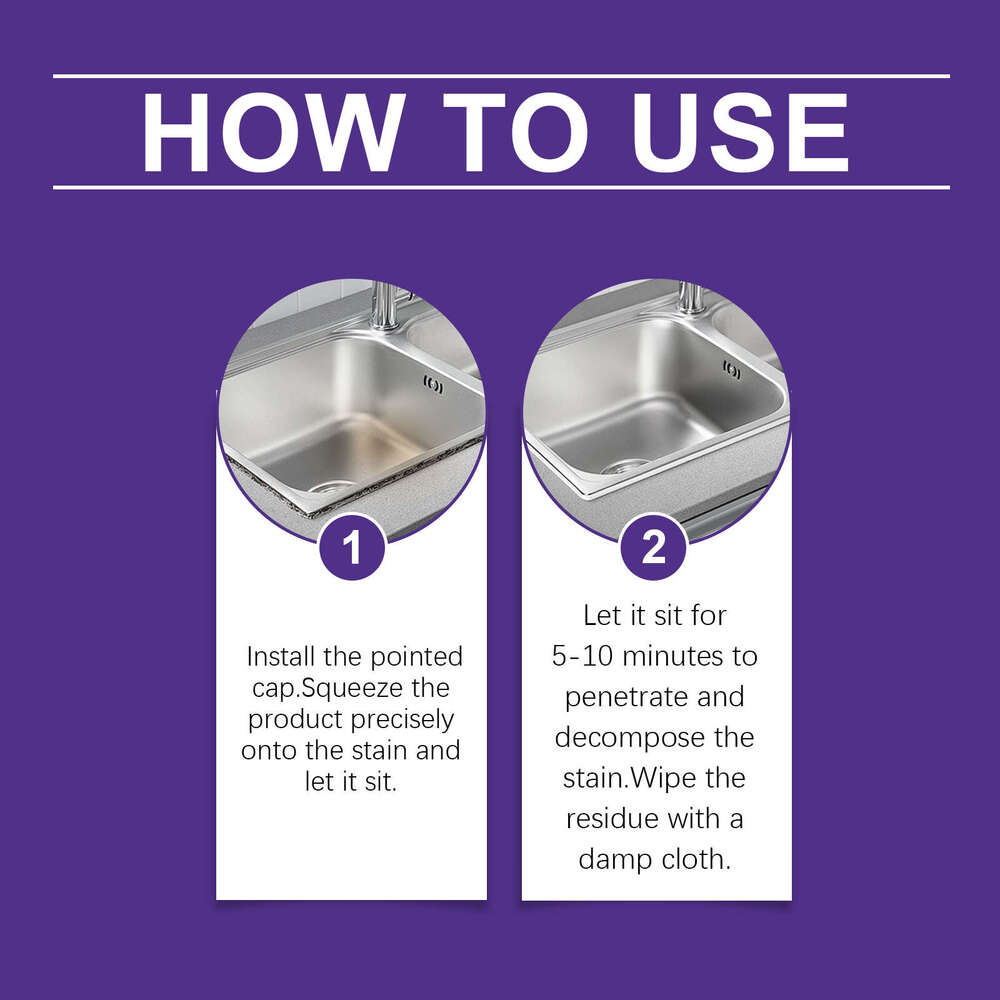 HOW TO USE

1

Install the pointed cap.Squeeze the product precisely onto the stain and let it sit.

2

Let it sit for 5-10 minutes to penetrate and decompose the stain.Wipe the residue with a damp cloth.