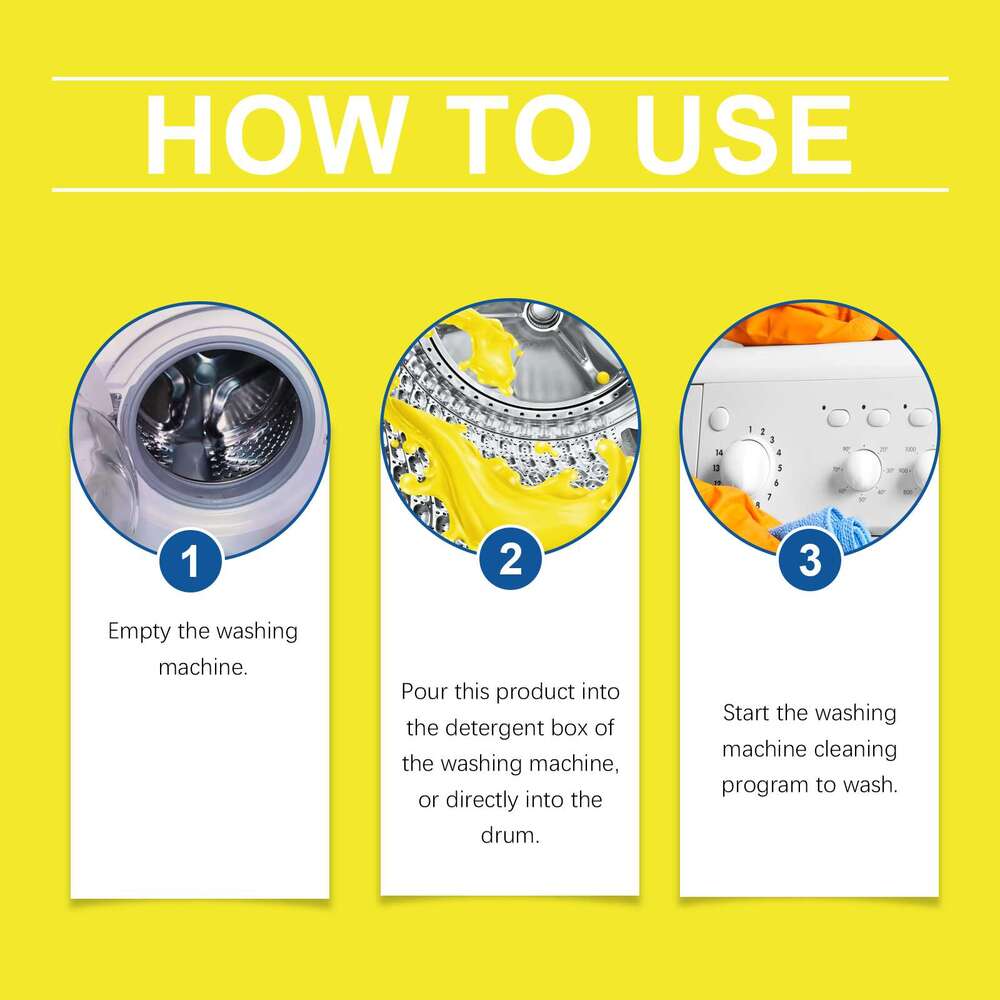 HOW TO USE

1

Empty the washing machine.

2

Pour this product into the detergent box of the washing machine, or directly into the drum.

3

Start the washing machine cleaning program to wash.