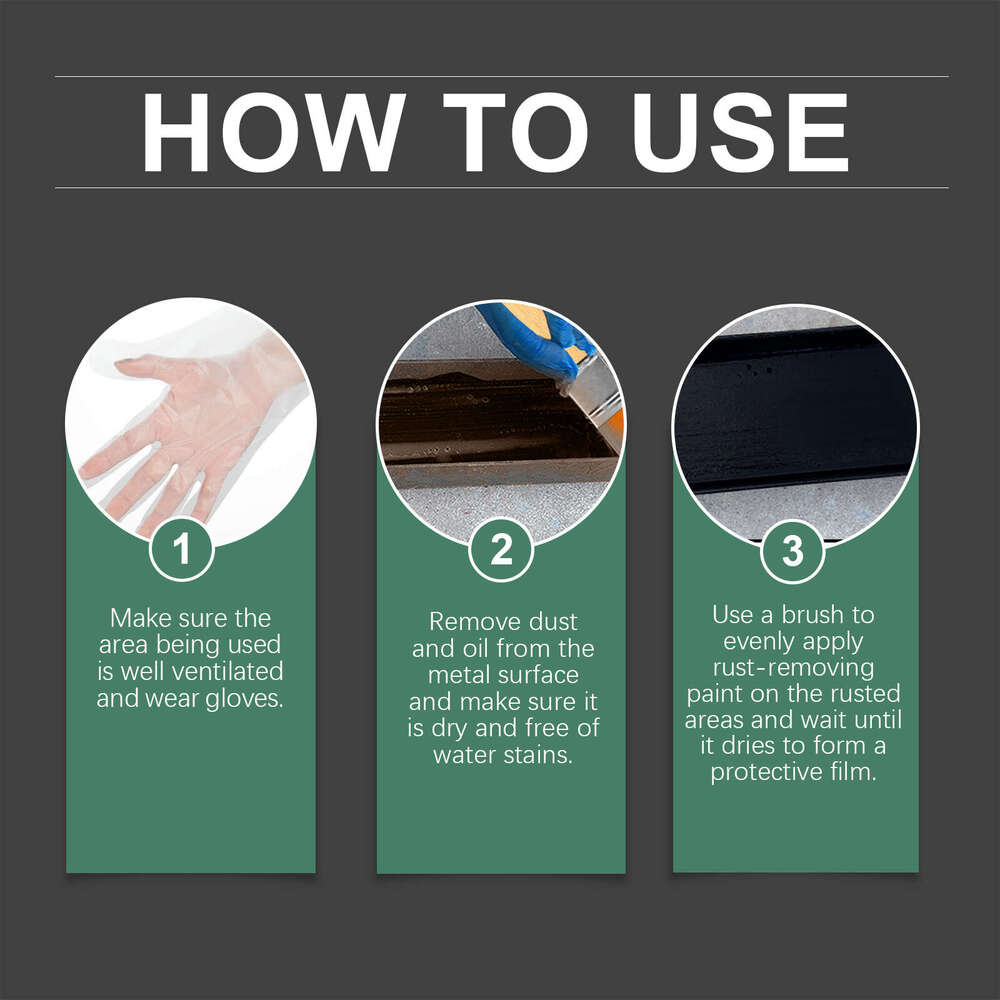 HOW TO USE

1

Make sure the area being used is well ventilated and wear gloves.

2

Remove dust and oil from the metal surface and make sure it is dry and free of water stains.

3

Use a brush to evenly apply rust-removing paint on the rusted areas and wait until it dries to form a protective film.