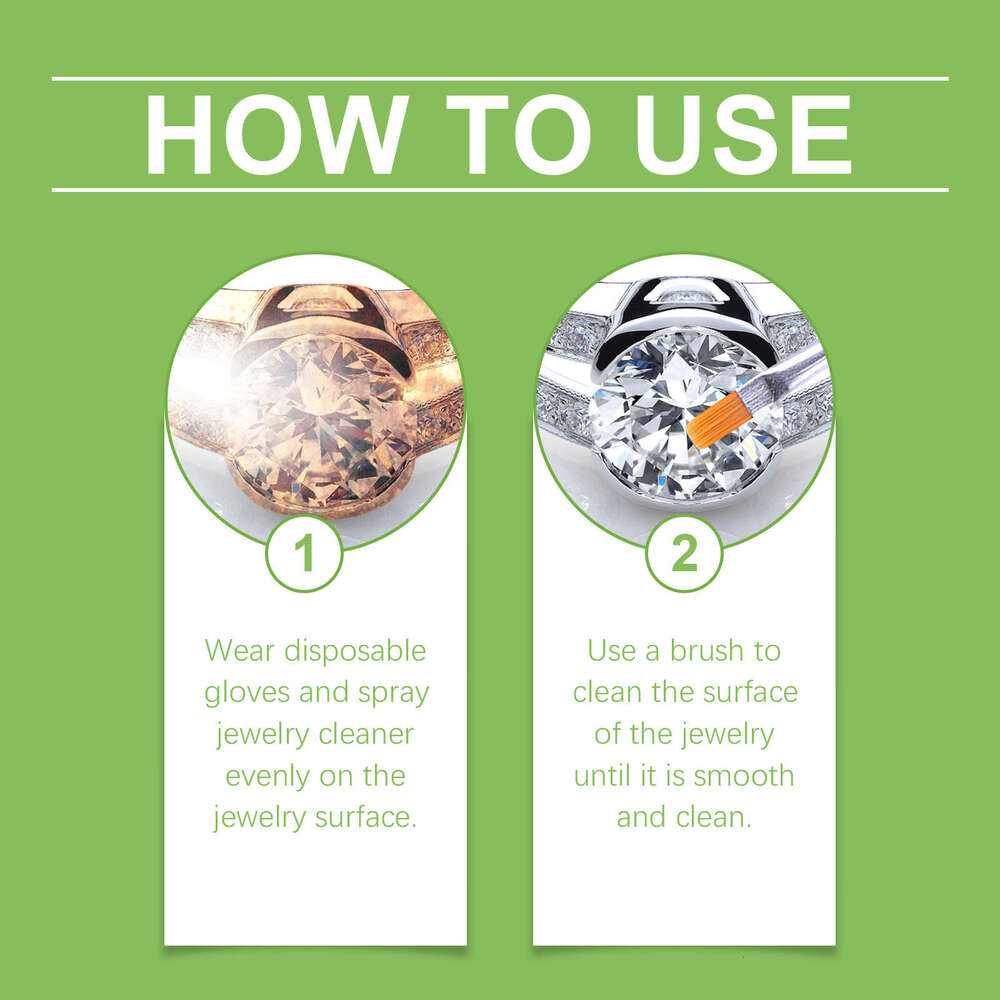 HOW TO USE

1

Wear disposable gloves and spray jewelry cleaner evenly on the jewelry surface.

2

Use a brush to clean the surface of the jewelry until it is smooth and clean.