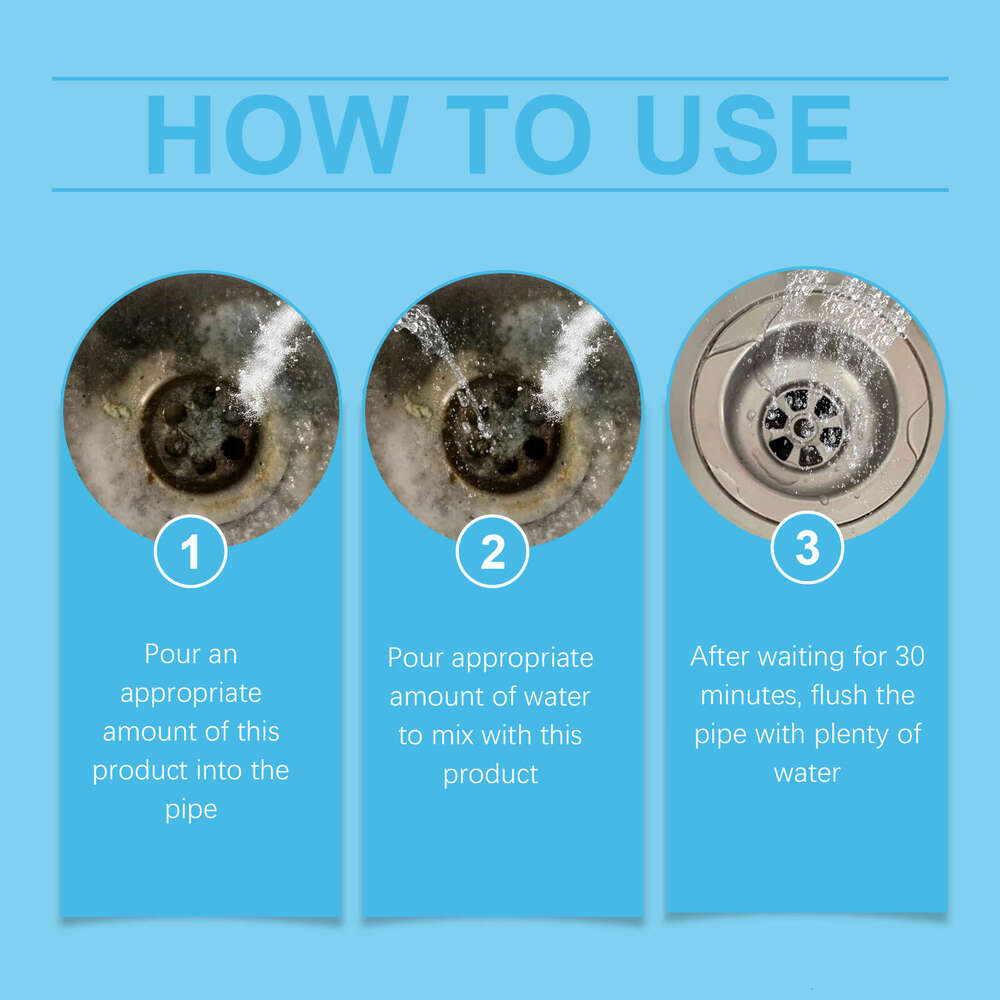 HOW TO USE

1

Pour an appropriate amount of this product into the pipe

2

Pour appropriate amount of water to mix with this product

3

After waiting for 30 minutes, flush the pipe with plenty of water