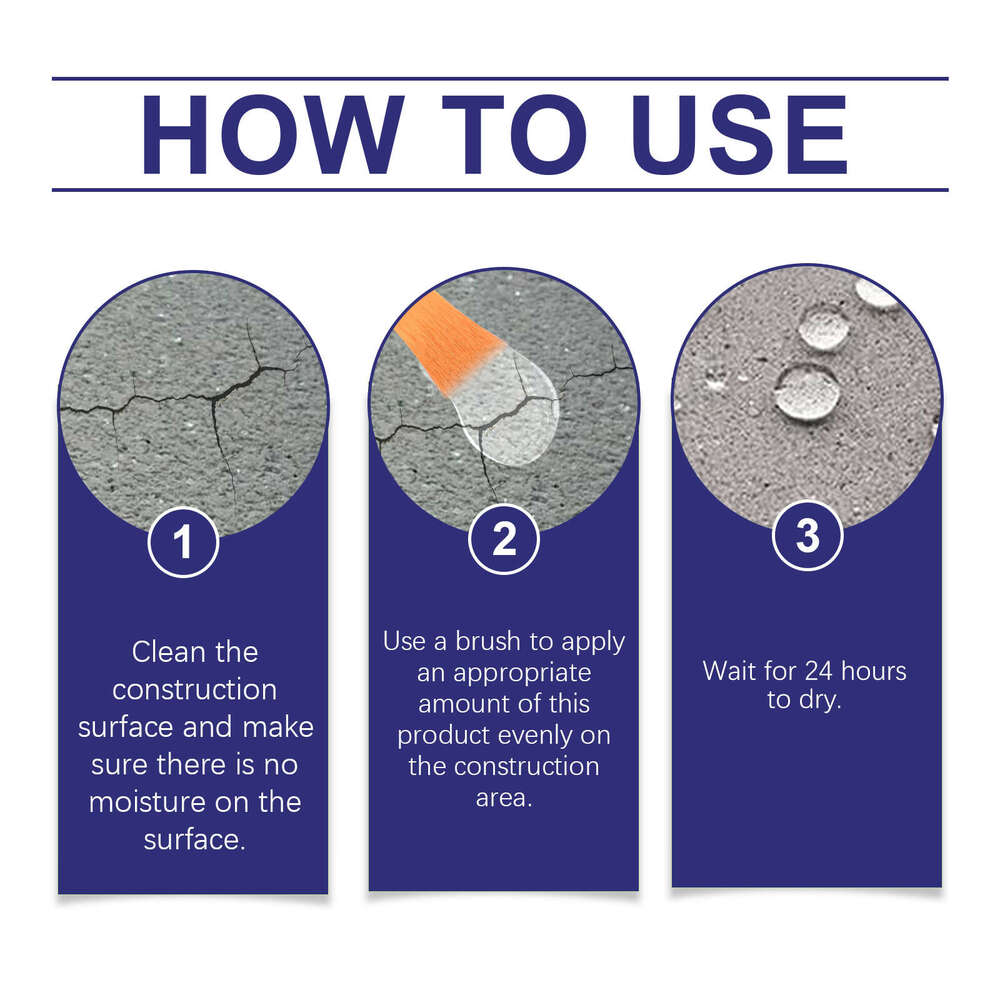 HOW TO USE

1

Clean the construction surface and make sure there is no moisture on the surface.

2

Use a brush to apply an appropriate amount of this product evenly on the construction area.

3

Wait for 24 hours to dry.