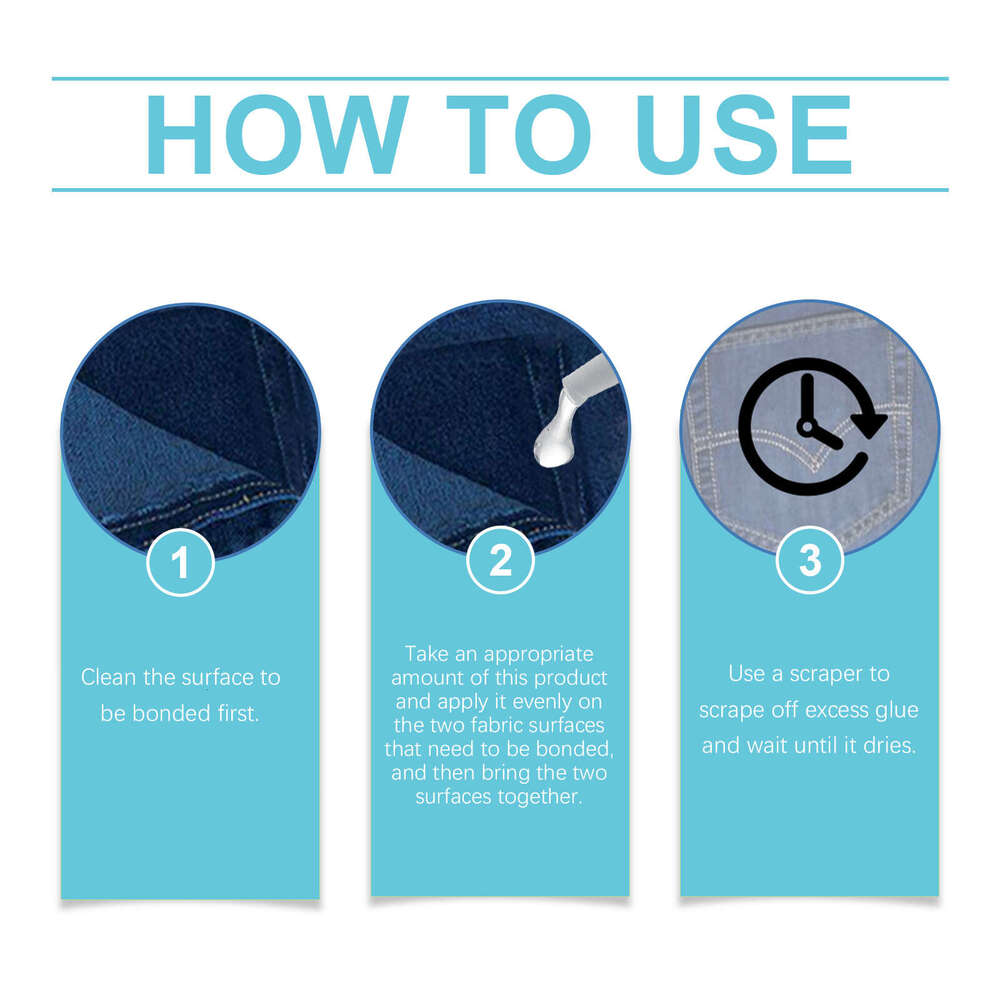 HOW TO USE

1

Clean the surface to be bonded first.

2

Take an appropriate amount of this product and apply it evenly on the two fabric surfaces that need to be bonded, and then bring the two surfaces together.

3

Use a scraper to scrape off excess glue and wait until it dries.