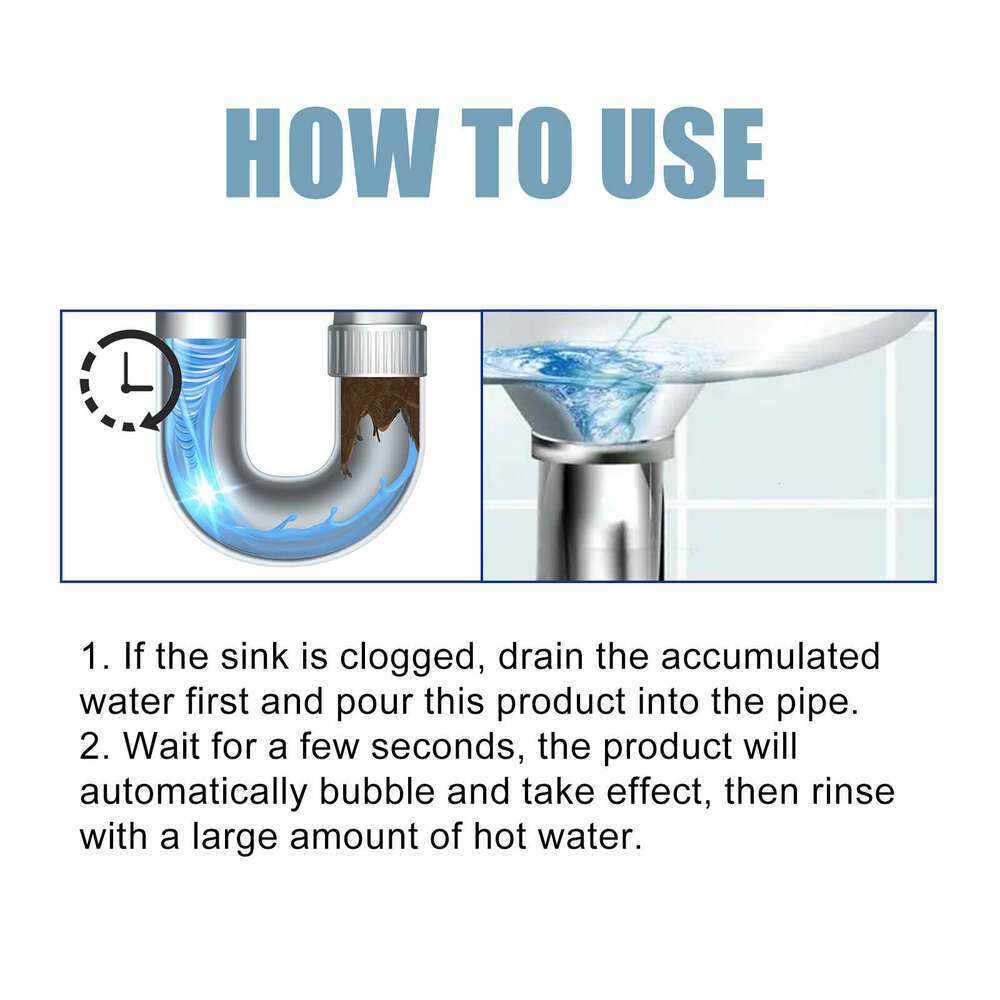 HOW TO USE

1. If the sink is clogged, drain the accumulated water first and pour this product into the pipe.
2. Wait for a few seconds, the product will automatically bubble and take effect, then rinse with a large amount of hot water.