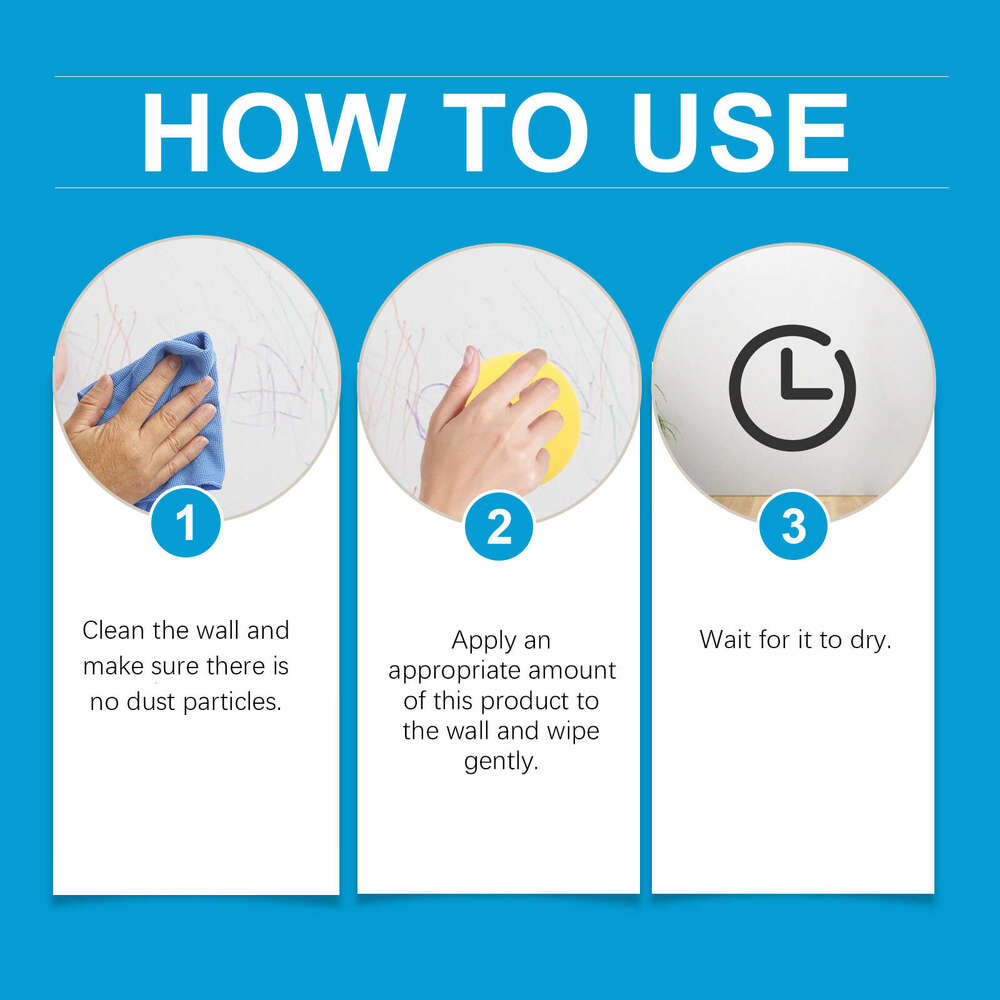 HOW TO USE

1

Clean the wall and make sure there is no dust particles.

2

Apply an appropriate amount of this product to the wall and wipe gently.

3

Wait for it to dry.