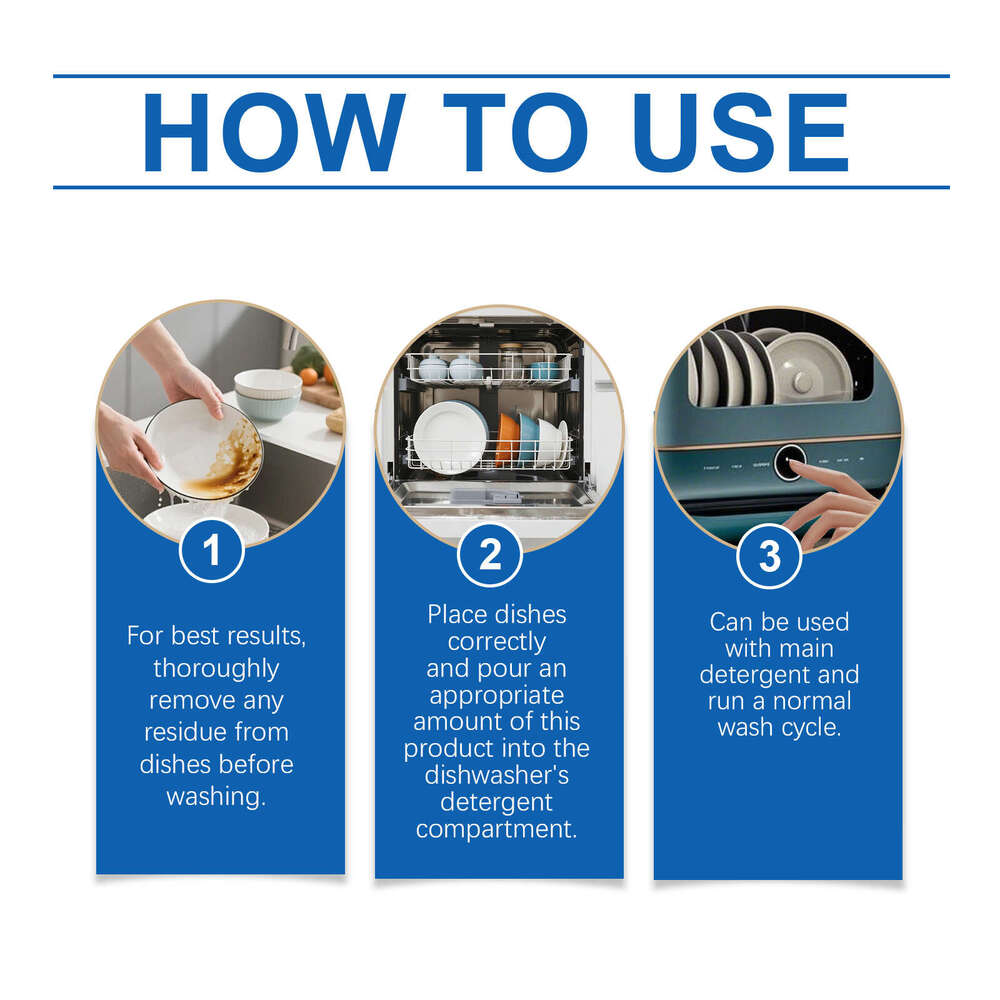 HOW TO USE

1

For best results, thoroughly remove any residue from dishes before washing.

2

Place dishes correctly and pour an appropriate amount of this product into the dishwasher's detergent compartment.

3

Can be used with main detergent and run a normal wash cycle.