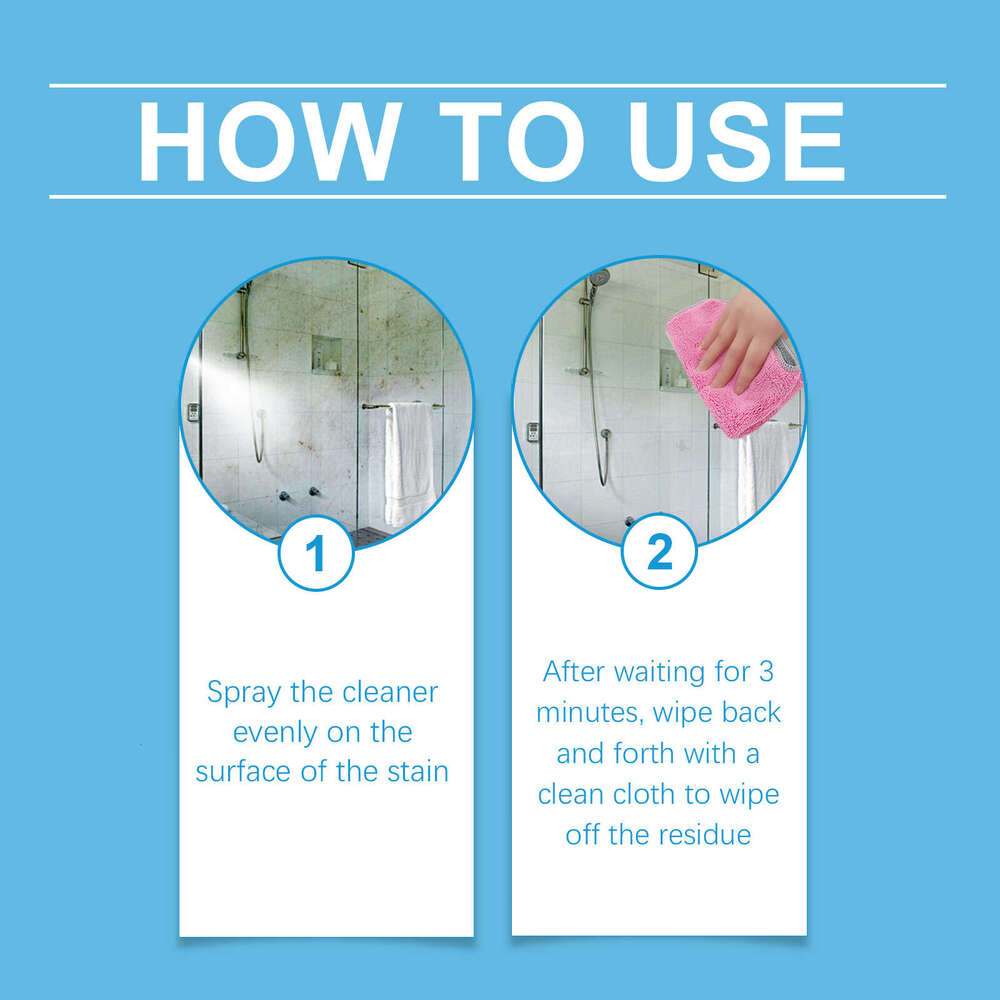 HOW TO USE

1

Spray the cleaner evenly on the surface of the stain

2

After waiting for 3 minutes, wipe back and forth with a clean cloth to wipe off the residue