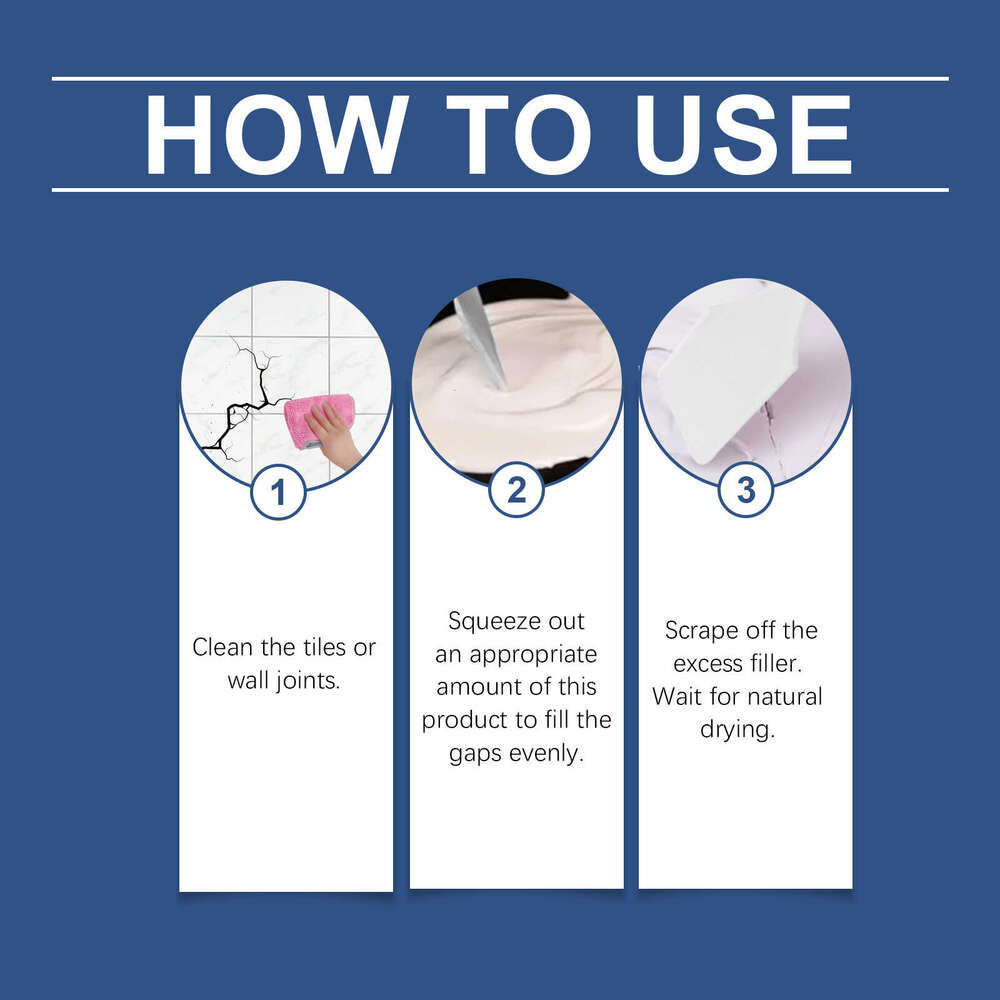 HOW TO USE

1

Clean the tiles or wall joints.

2

Squeeze out an appropriate amount of this product to fill the gaps evenly.

3

Scrape off the excess filler. Wait for natural drying.