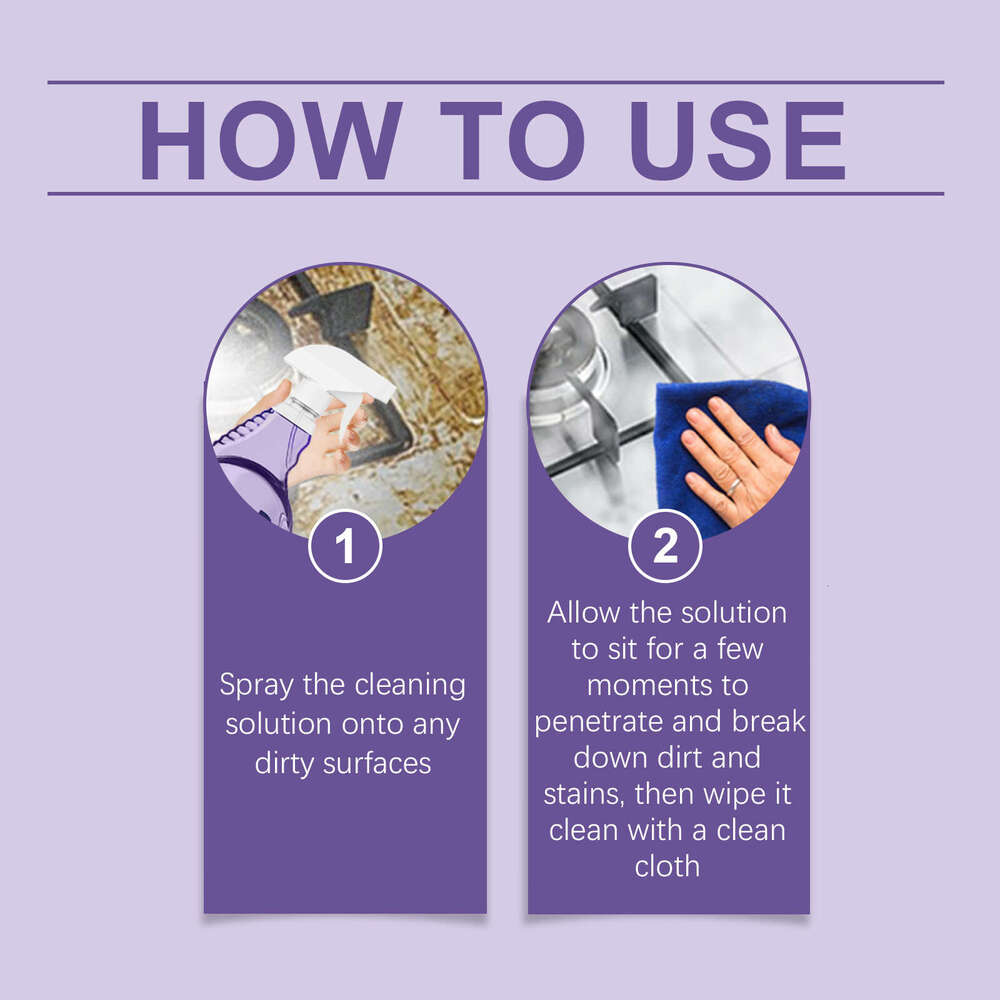 HOW TO USE

1

Spray the cleaning solution onto any dirty surfaces

2

Allow the solution to sit for a few moments to penetrate and break down dirt and stains, then wipe it clean with a clean cloth