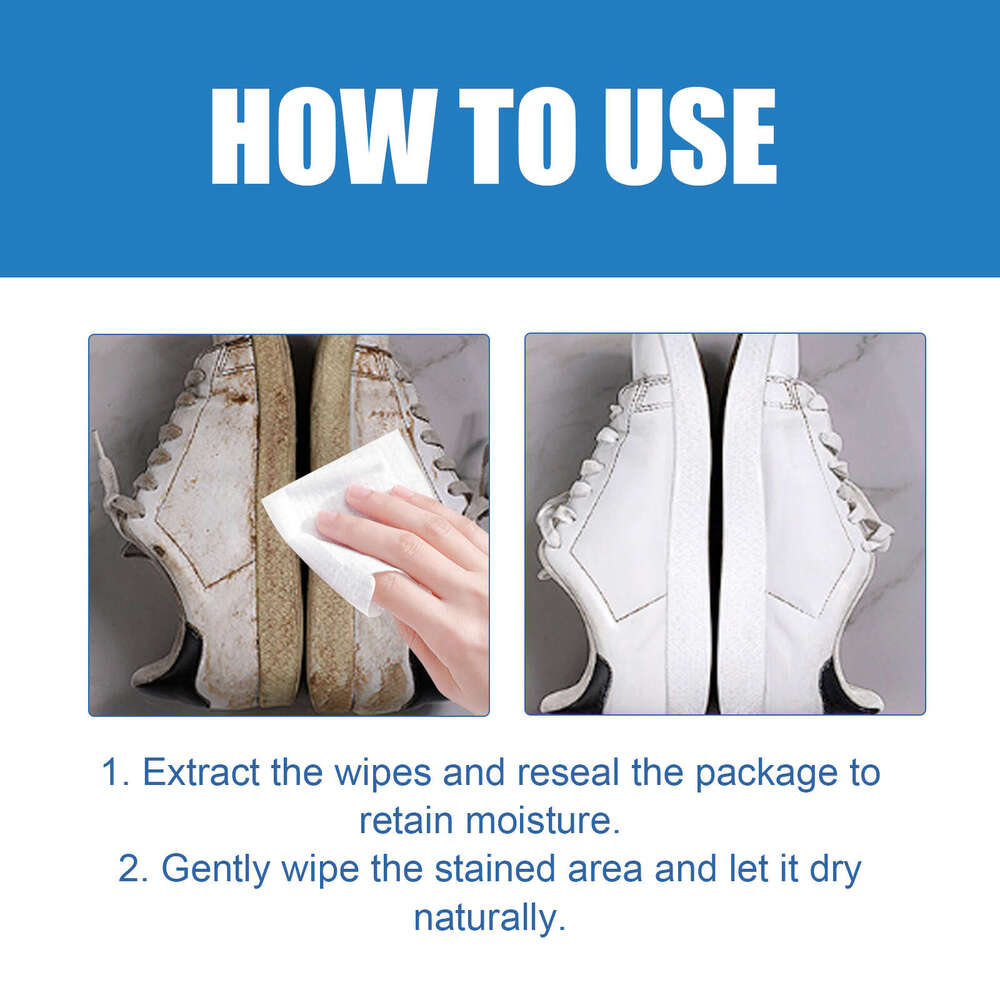 HOW TO USE

1. Extract the wipes and reseal the package to retain moisture.
2. Gently wipe the stained area and let it dry naturally.