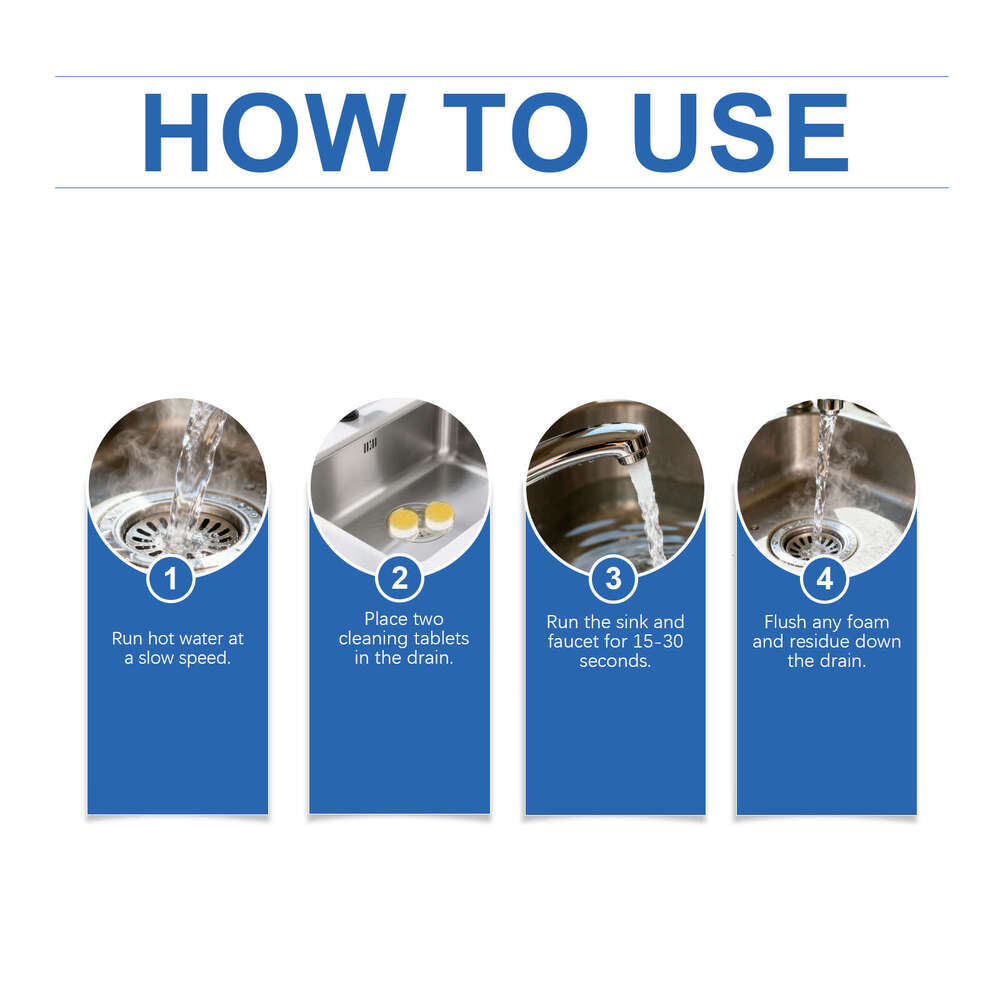 HOW TO USE

1
Run hot water at a slow speed.

2
Place two cleaning tablets in the drain.

3
Run the sink and faucet for 15-30 seconds.

4
Flush any foam and residue down the drain.