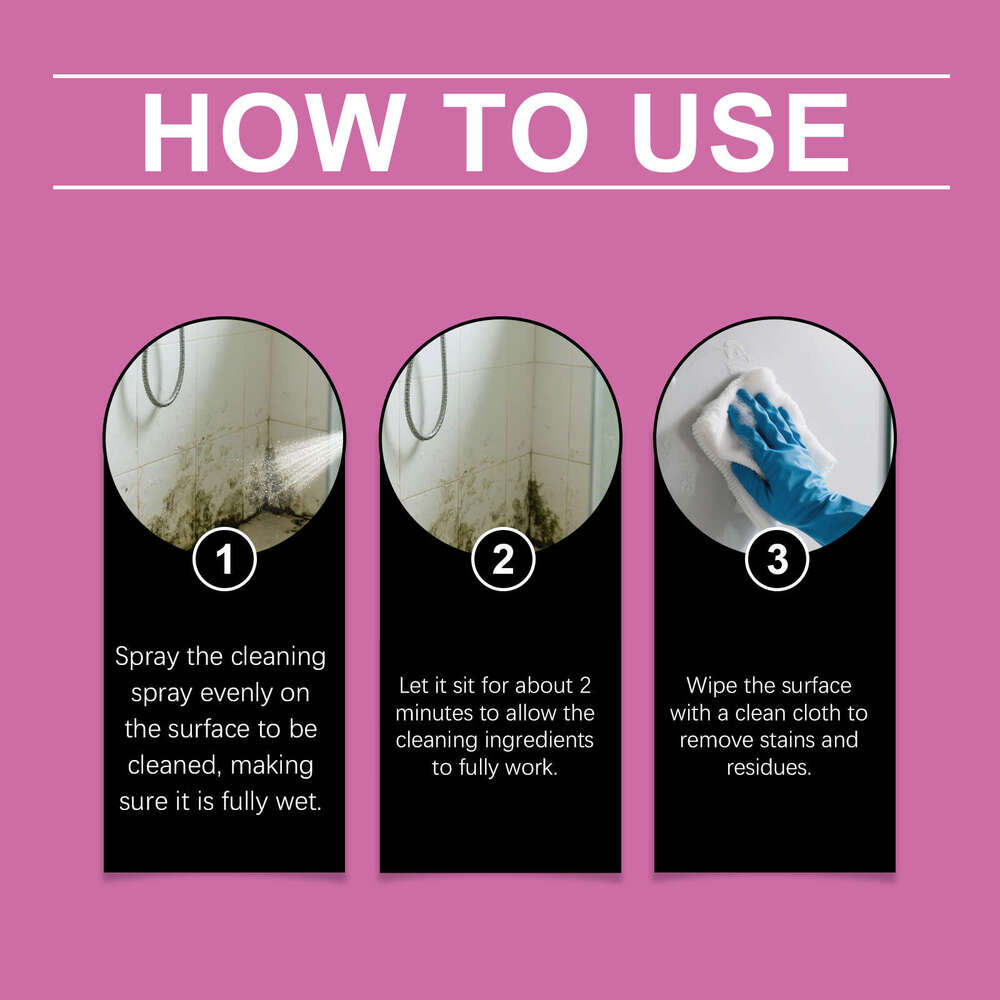 HOW TO USE

1

Spray the cleaning spray evenly on the surface to be cleaned, making sure it is fully wet.

2

Let it sit for about 2 minutes to allow the cleaning ingredients to fully work.

3

Wipe the surface with a clean cloth to remove stains and residues.