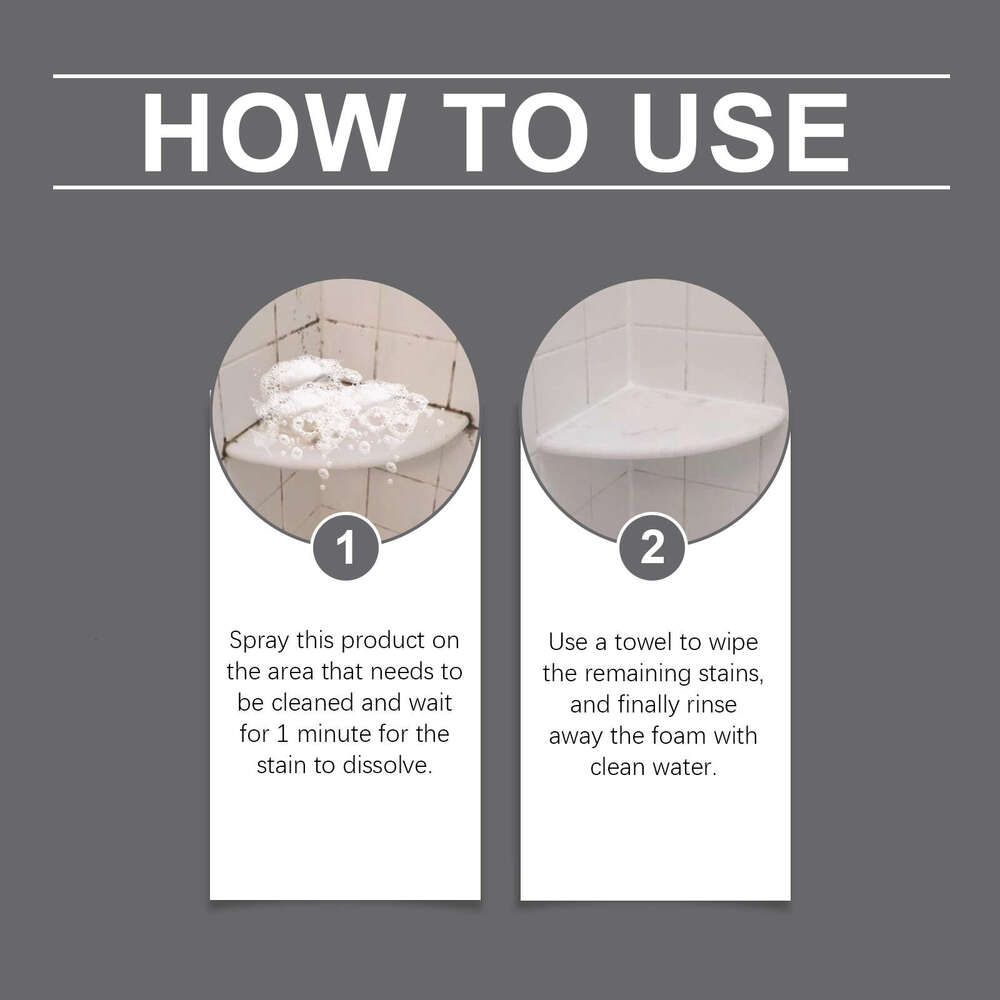 HOW TO USE

1

Spray this product on the area that needs to be cleaned and wait for 1 minute for the stain to dissolve.

2

Use a towel to wipe the remaining stains, and finally rinse away the foam with clean water.