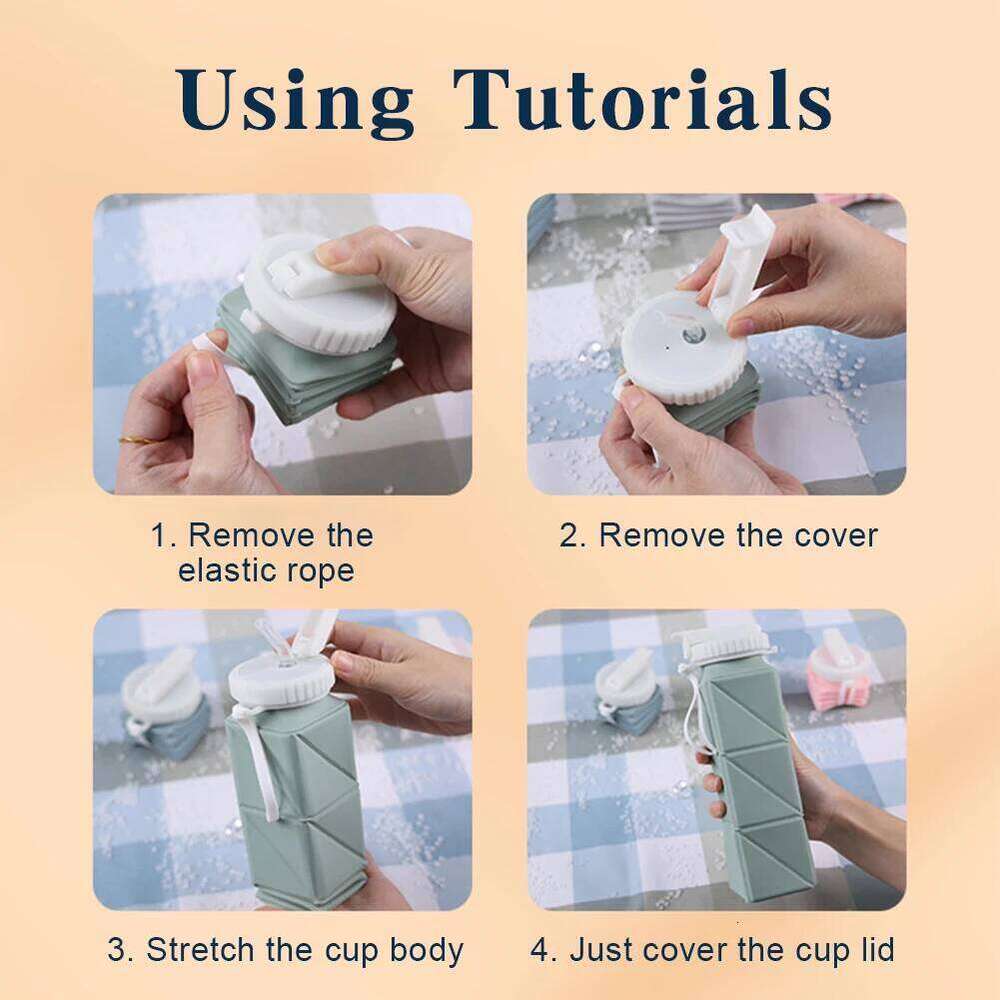 Using Tutorials

1. Remove the elastic rope

2. Remove the cover

3. Stretch the cup body

4. Just cover the cup lid