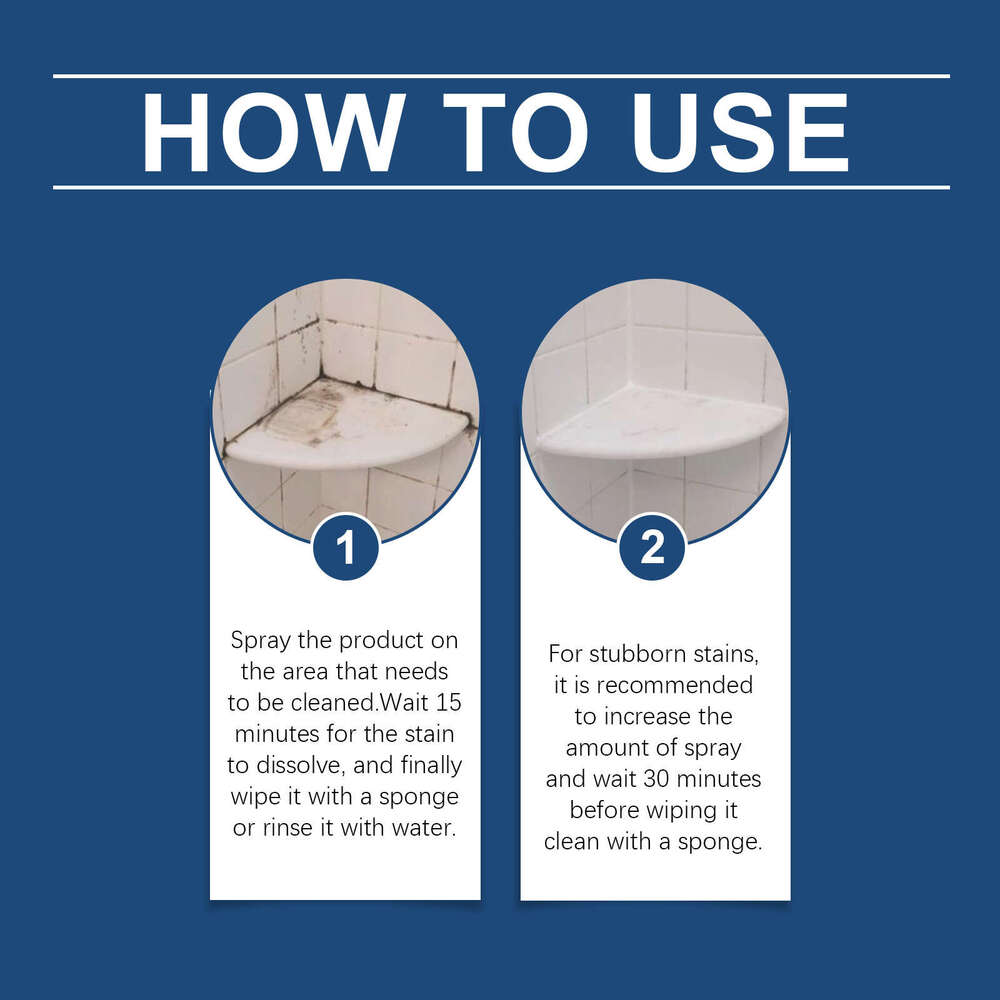 HOW TO USE

1

Spray the product on the area that needs to be cleaned.Wait 15 minutes for the stain to dissolve, and finally wipe it with a sponge or rinse it with water.

2

For stubborn stains, it is recommended to increase the amount of spray and wait 30 minutes before wiping it clean with a sponge.