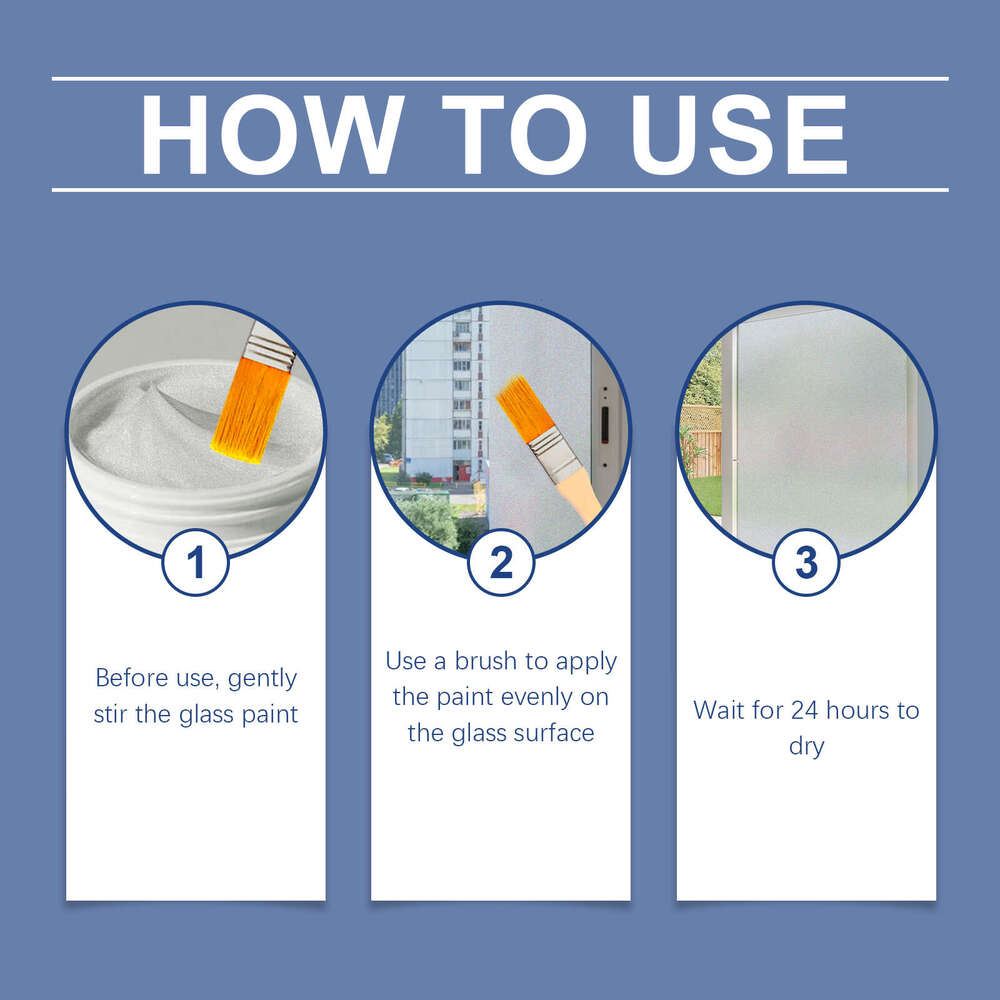 HOW TO USE

1

Before use, gently stir the glass paint

2

Use a brush to apply the paint evenly on the glass surface

3

Wait for 24 hours to dry